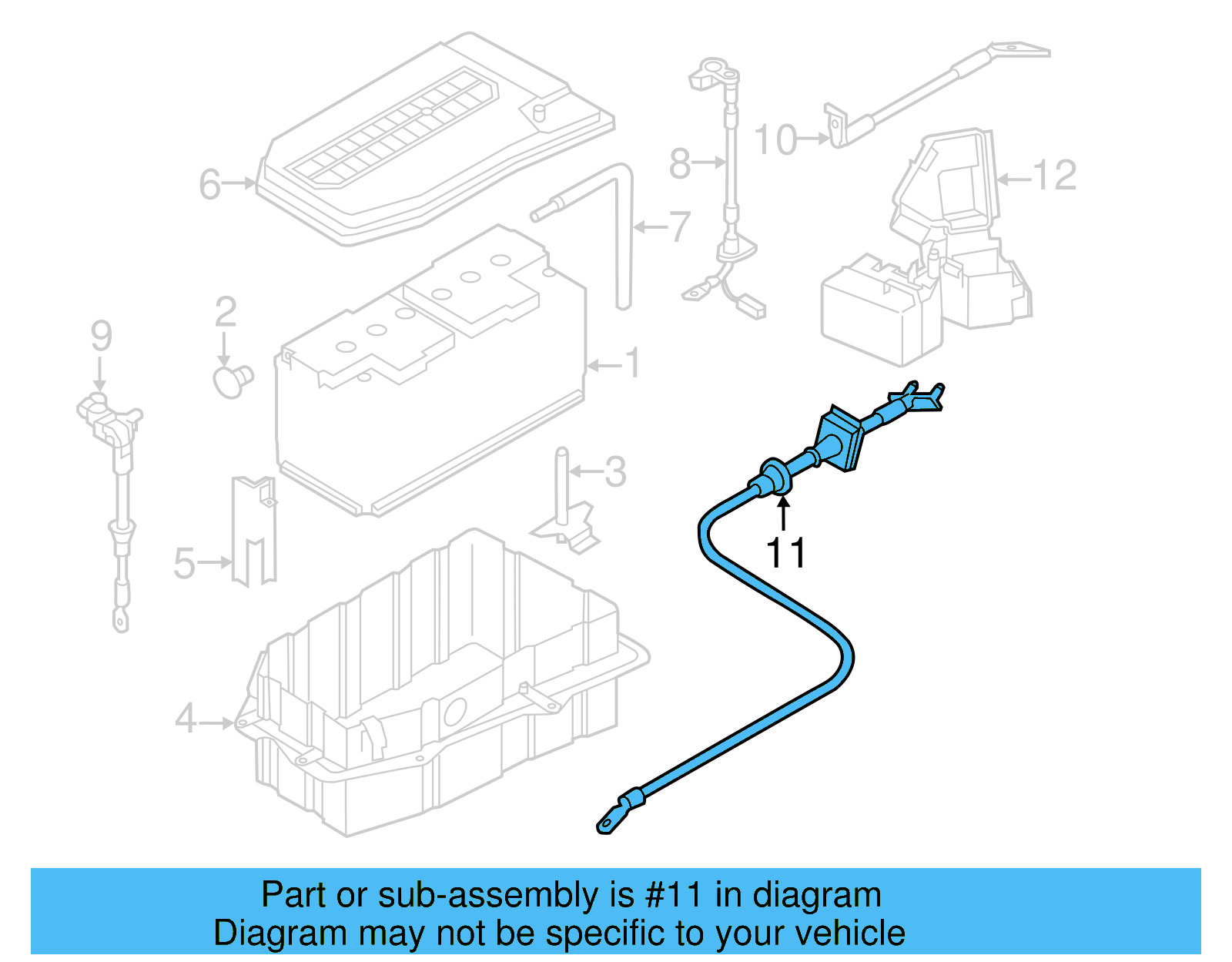 6
7
8
10
12
2
9
1
3
5
11
4

Part or sub-assembly is #11 in diagram
Diagram may not be specific to your vehicle