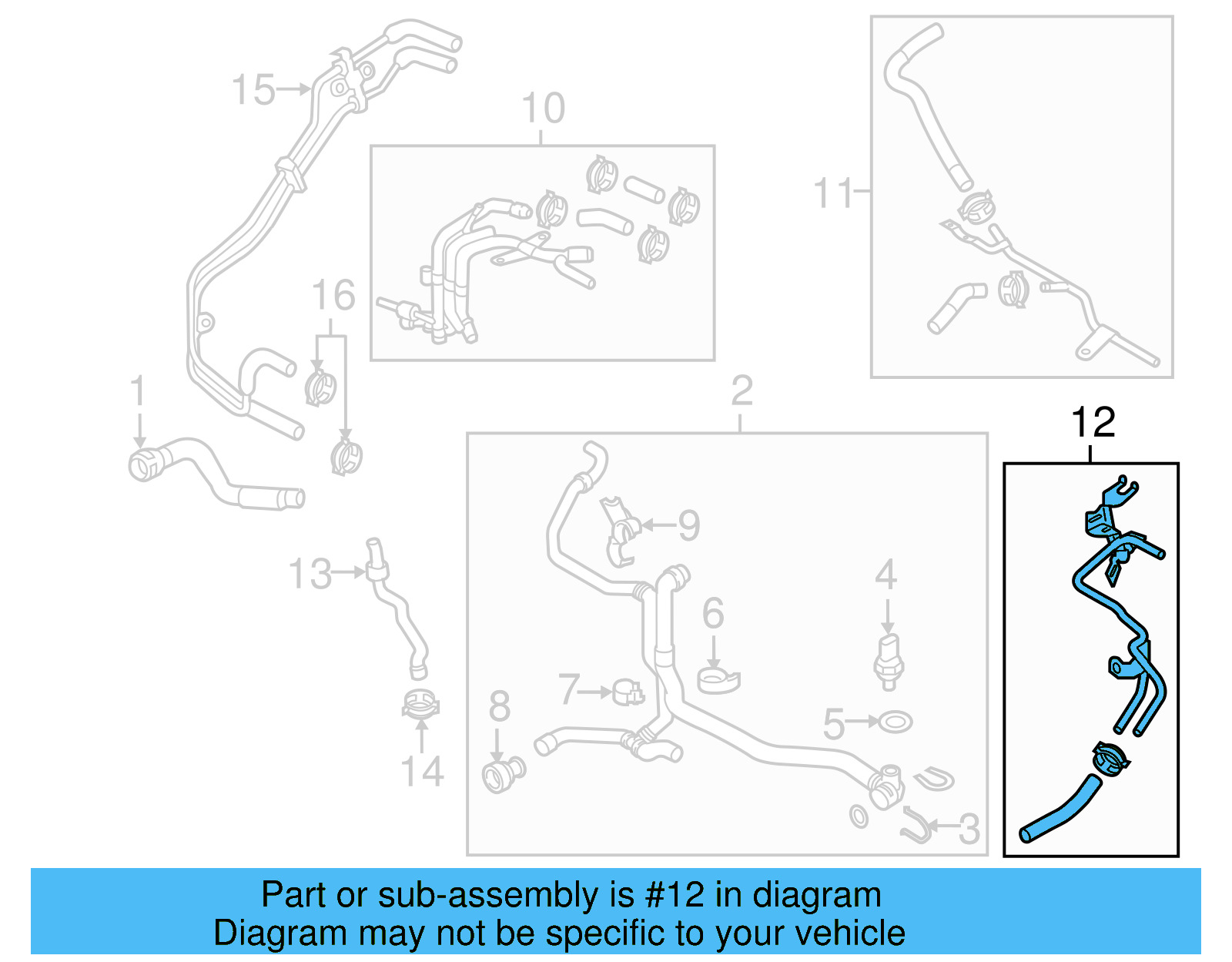 15
10
11
16
1
2
12
9
13
4
6
7
8
5
14
3

Part or sub-assembly is #12 in diagram
Diagram may not be specific to your vehicle