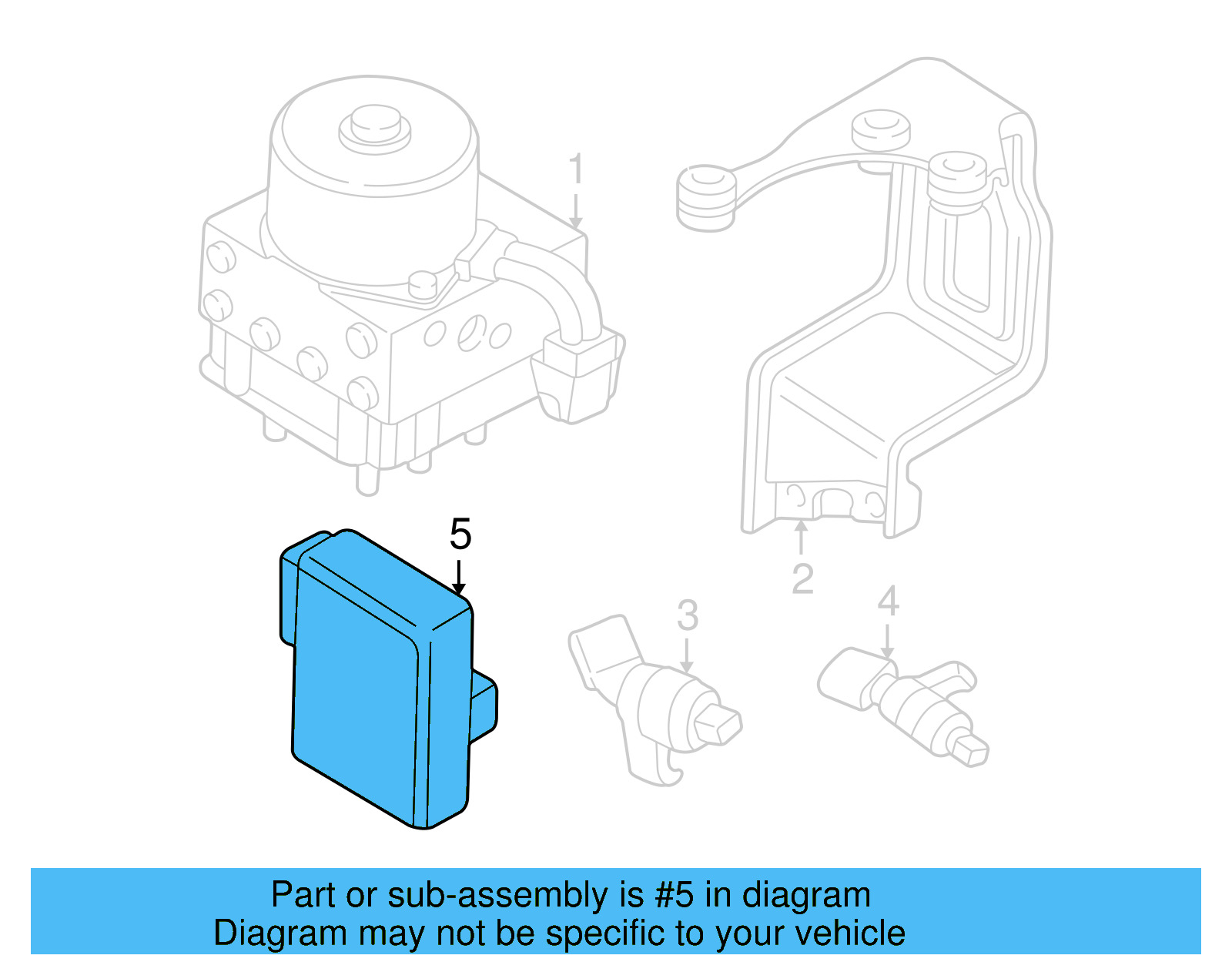 1

2

5

3

4

Part or sub-assembly is #5 in diagram
Diagram may not be specific to your vehicle