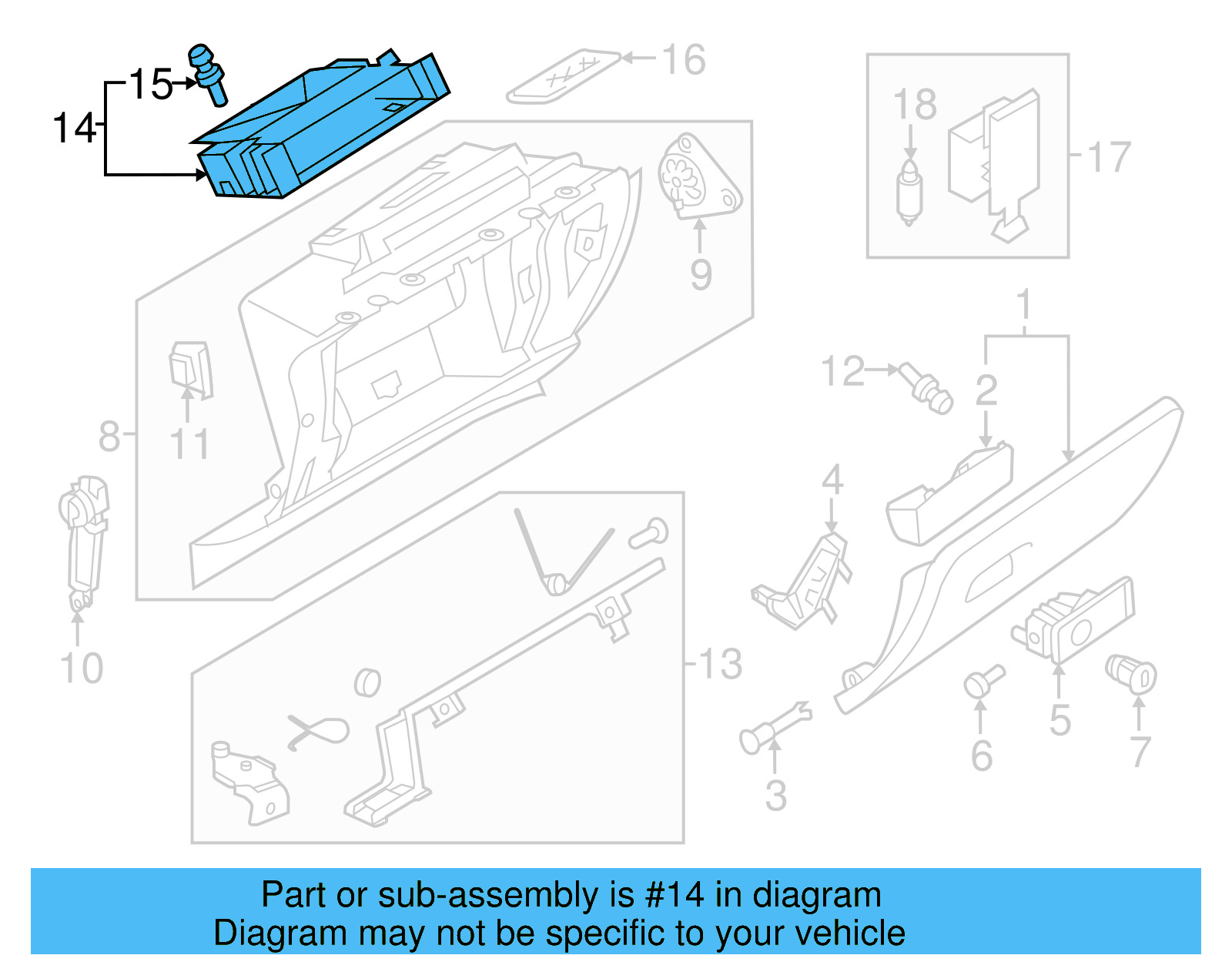 15
14
16
18
17
9
1
12
2
8
11
4
10
13
5
6
7
3

Part or sub-assembly is #14 in diagram
Diagram may not be specific to your vehicle