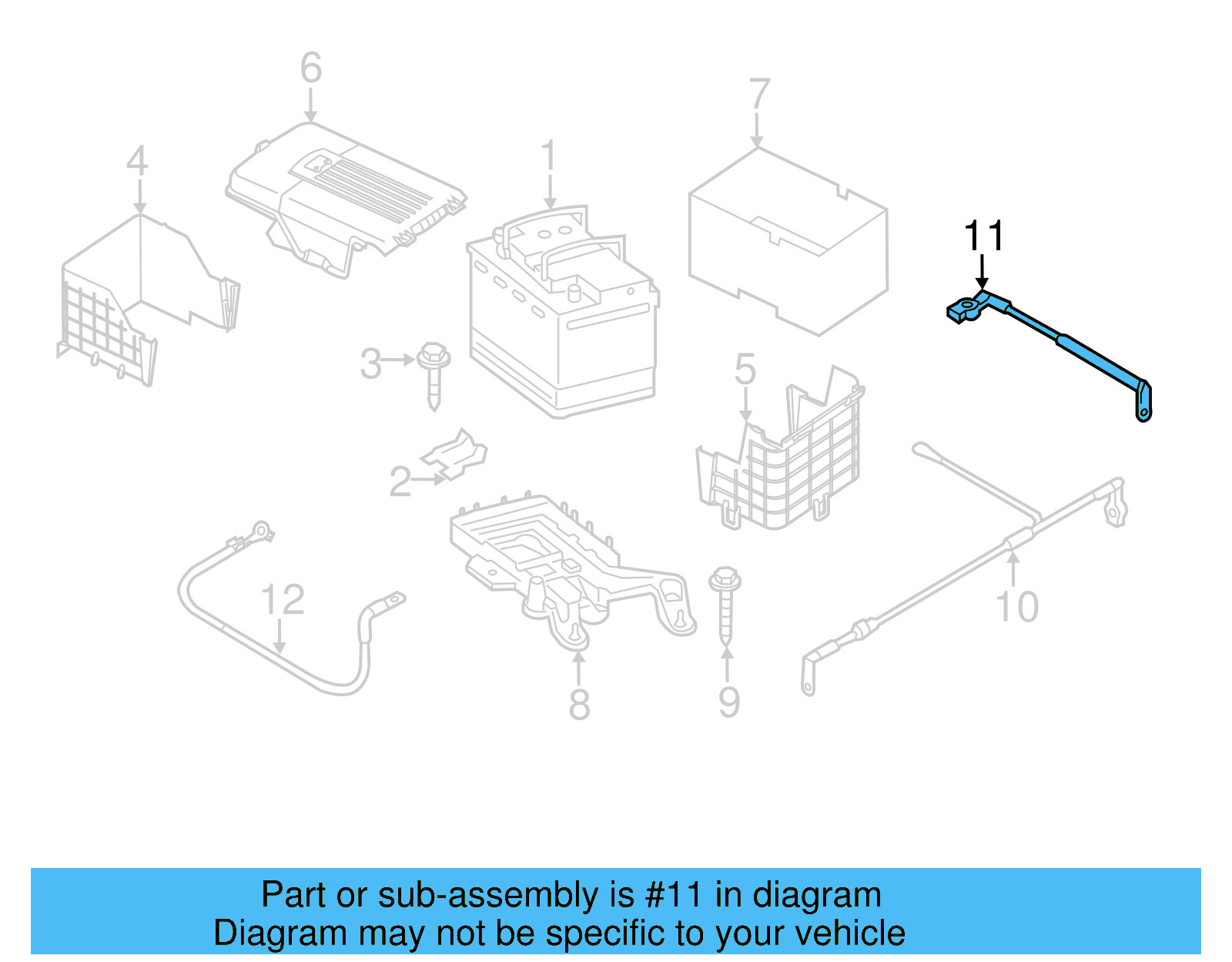 6

7

4

1

11

3

5

2

12

10

8

9

Part or sub-assembly is #11 in diagram
Diagram may not be specific to your vehicle