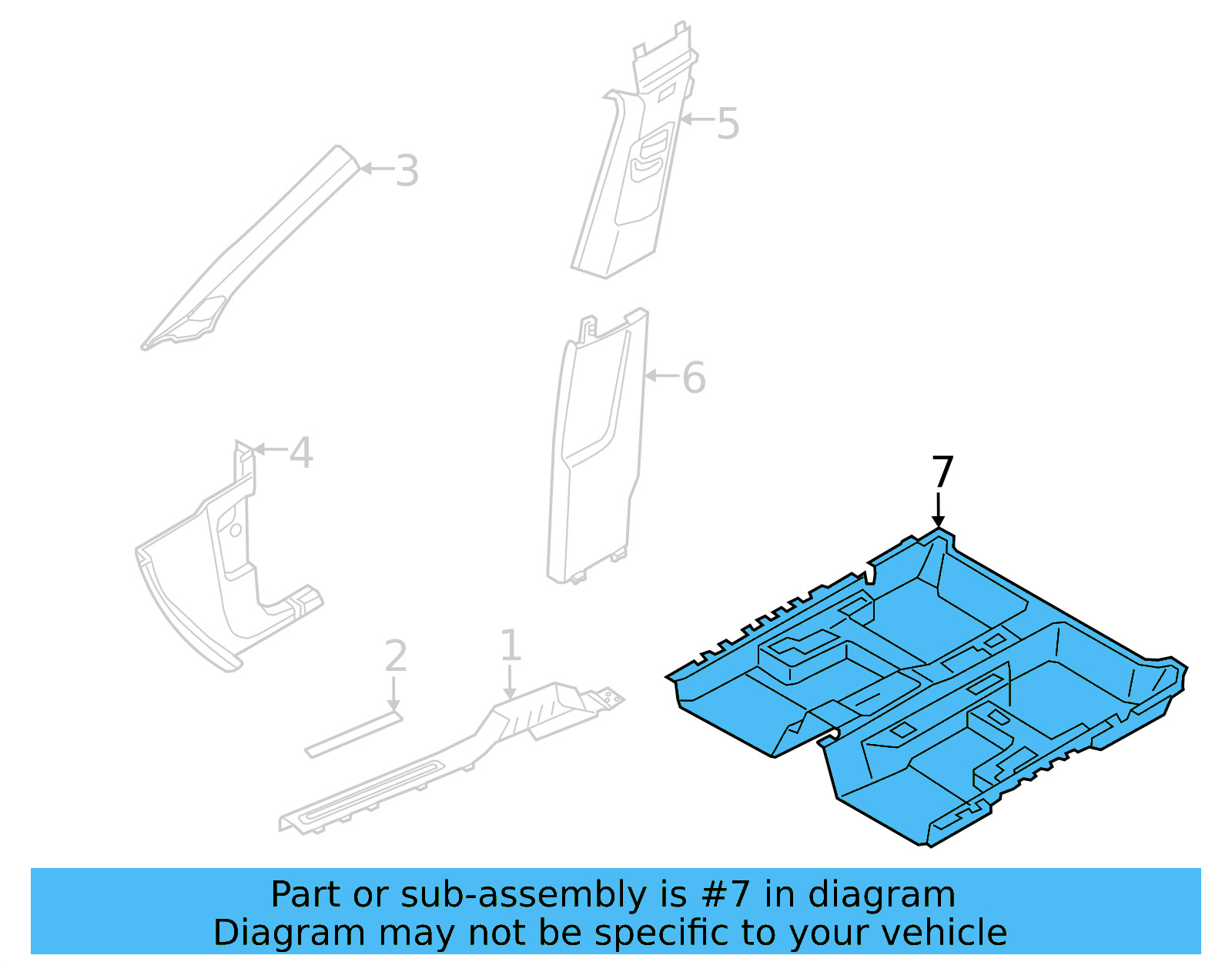 5
3
6
4
7
2
1

Part or sub-assembly is #7 in diagram
Diagram may not be specific to your vehicle