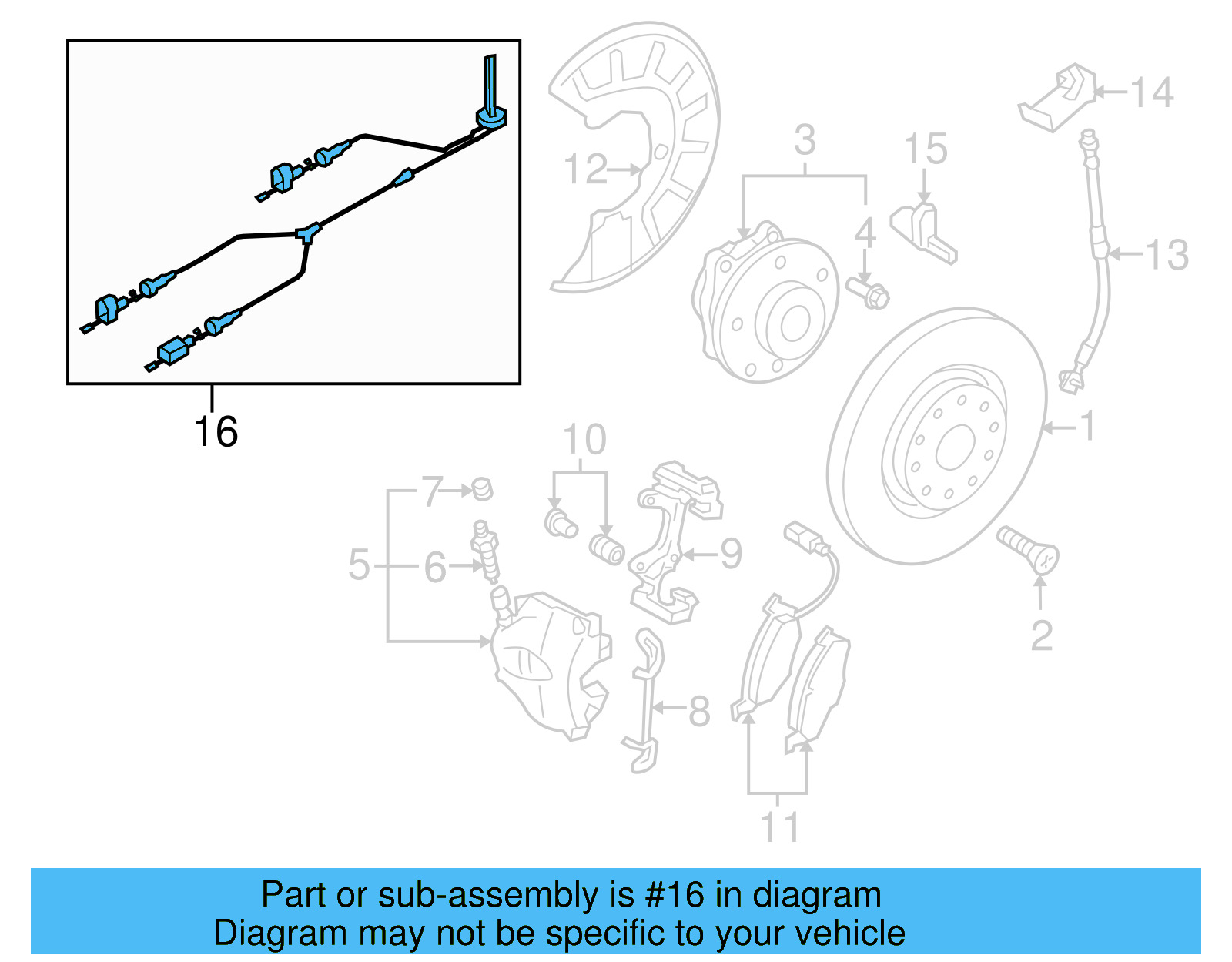 16
12
3
15
14
4
13
1
10
7
5
6
9
2
8
11

Part or sub-assembly is #16 in diagram
Diagram may not be specific to your vehicle