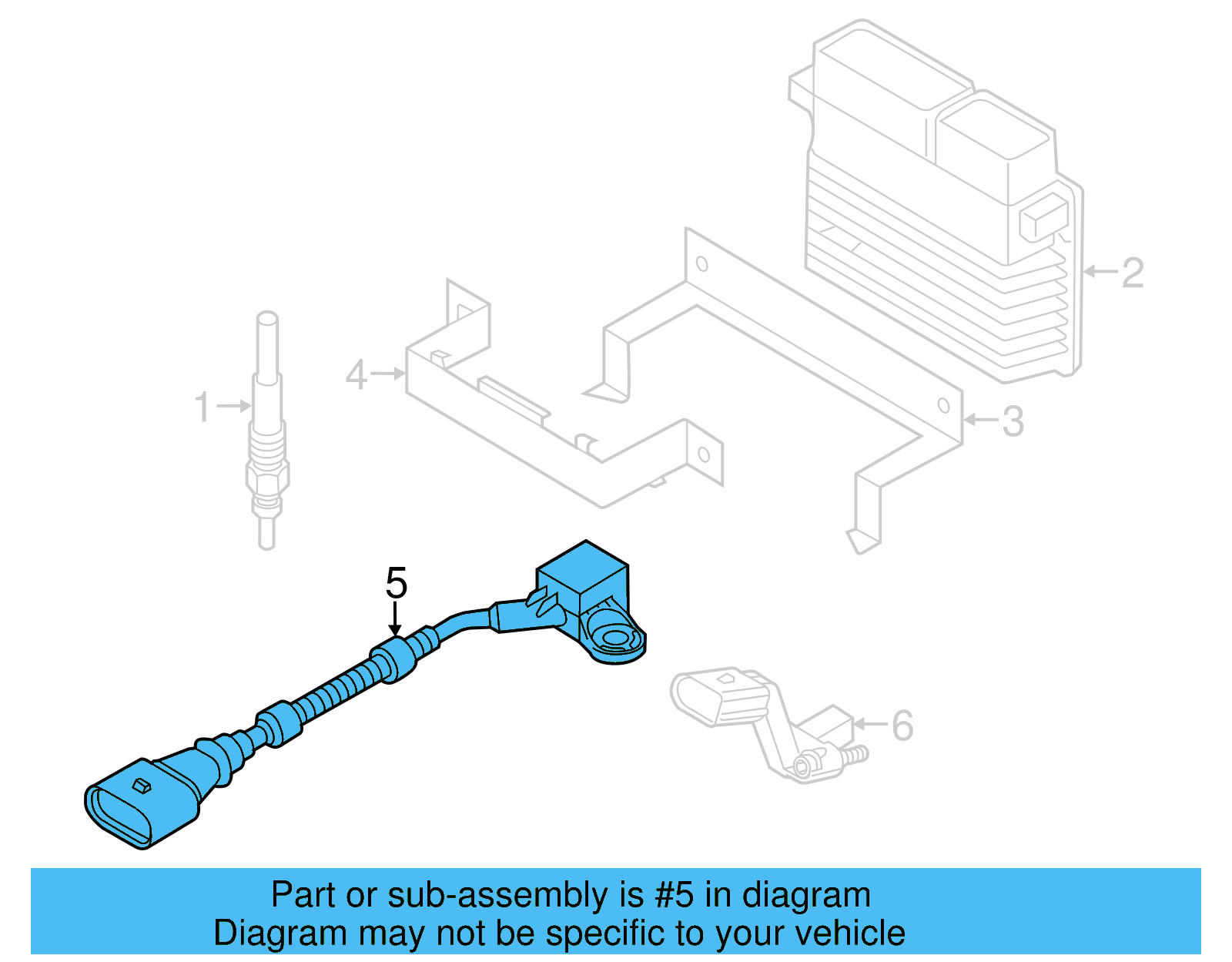 2
4
1
3
5
6

Part or sub-assembly is #5 in diagram
Diagram may not be specific to your vehicle