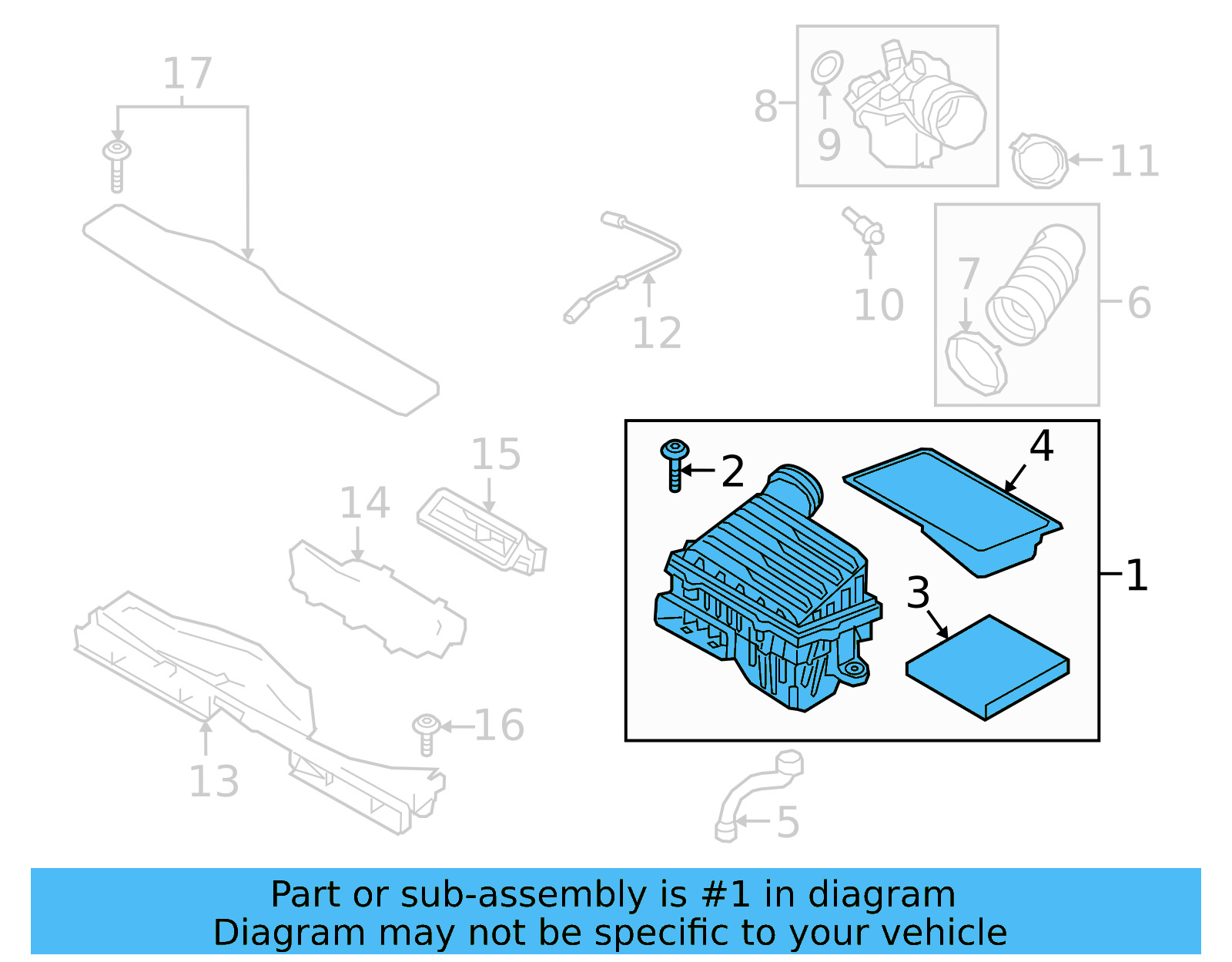 17
8
9
11
10
7
6
12
15
14
2
4
1
3
16
13
5

Part or sub-assembly is #1 in diagram
Diagram may not be specific to your vehicle