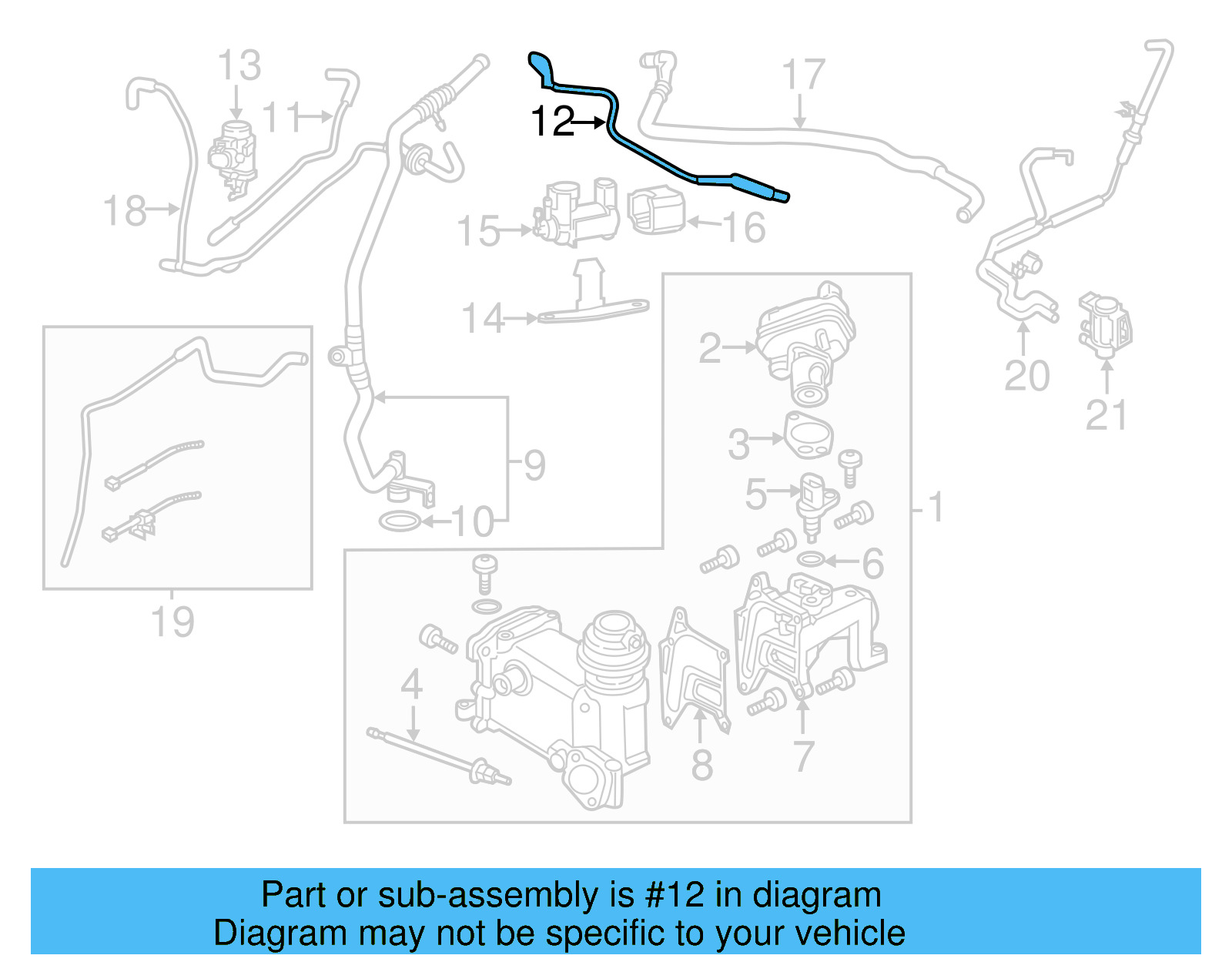 13
11
12
17
18
15
16
14
2
20
21
3
9
5
1
10
6
19
4
8
7

Part or sub-assembly is #12 in diagram
Diagram may not be specific to your vehicle