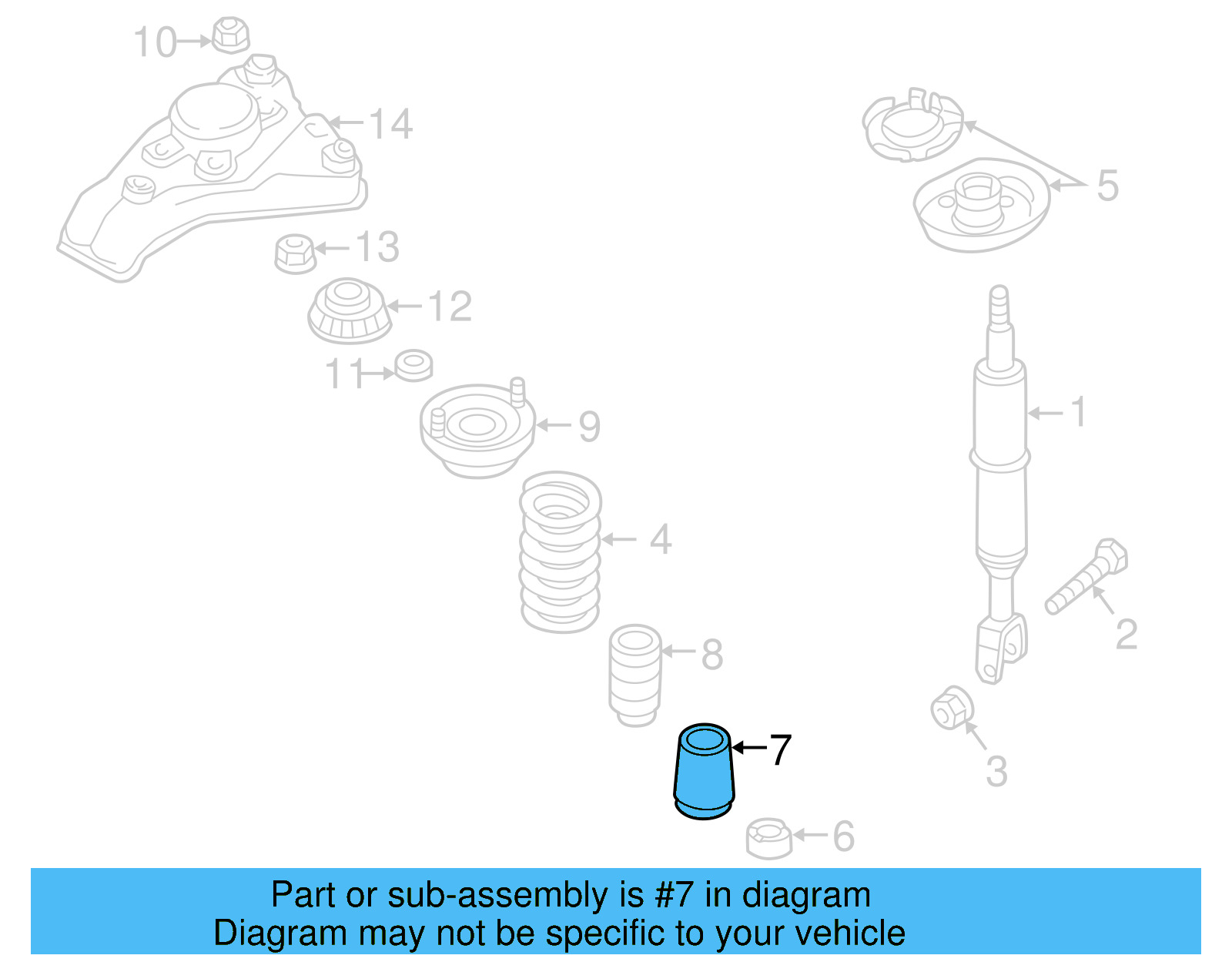 10
14
5
13
12
11
9
1
4
2
8
3
7
6

Part or sub-assembly is #7 in diagram
Diagram may not be specific to your vehicle