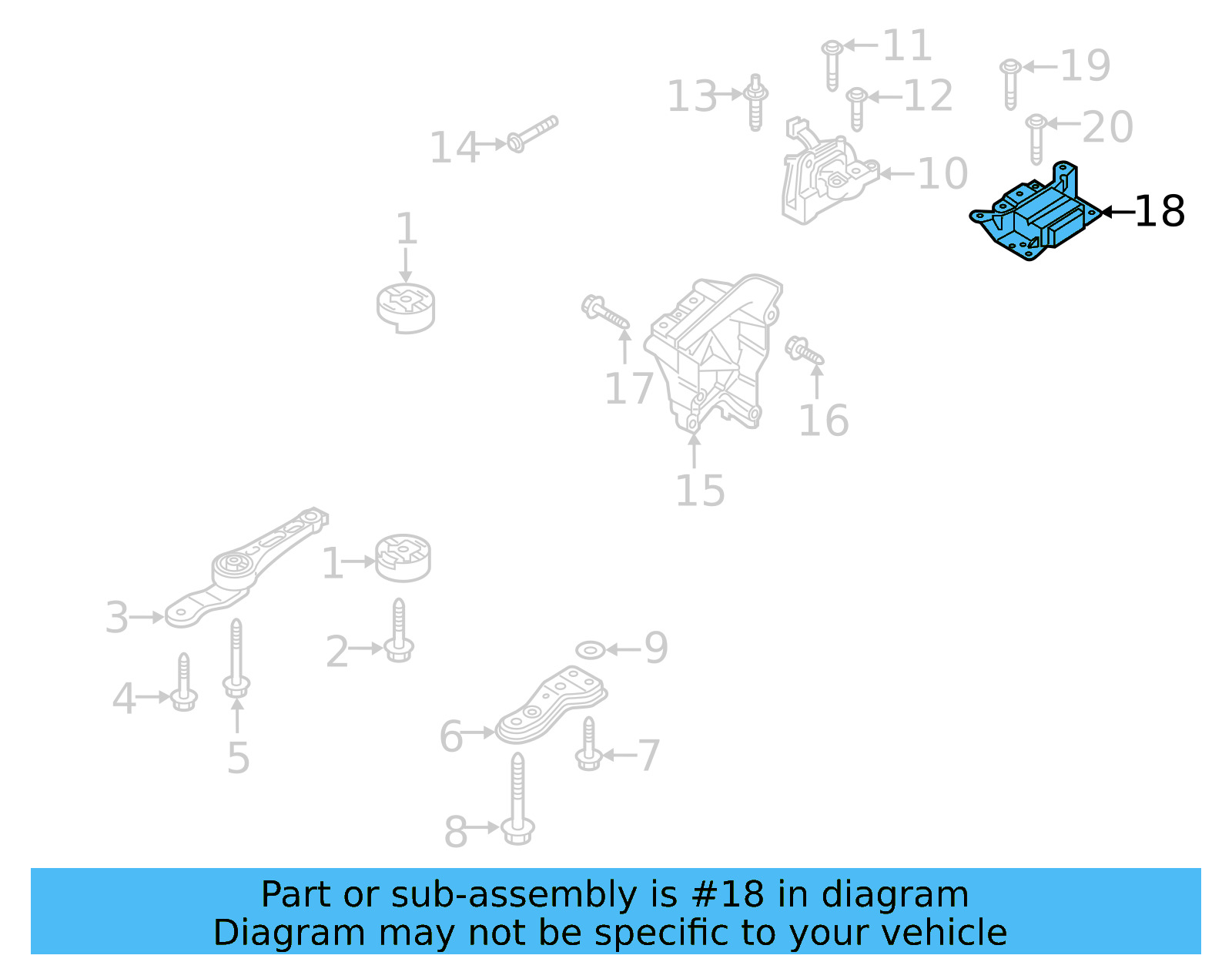 11
19
13
12
20
14
10
18
1
17
16
15
1
3
2
9
4
5
6
7
8

Part or sub-assembly is #18 in diagram
Diagram may not be specific to your vehicle