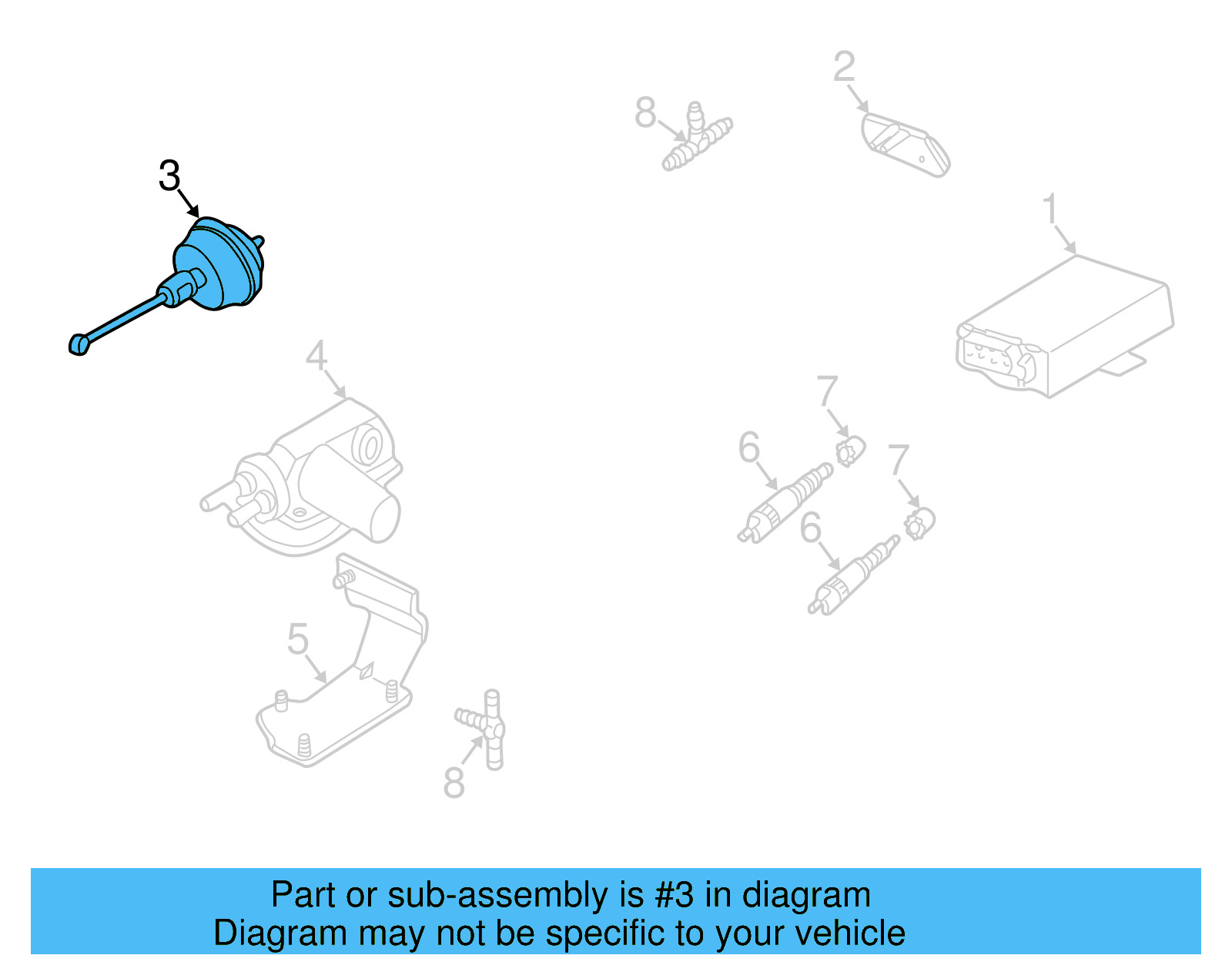 2
8
3
1
4
7
6
7
6
5
8

Part or sub-assembly is #3 in diagram
Diagram may not be specific to your vehicle