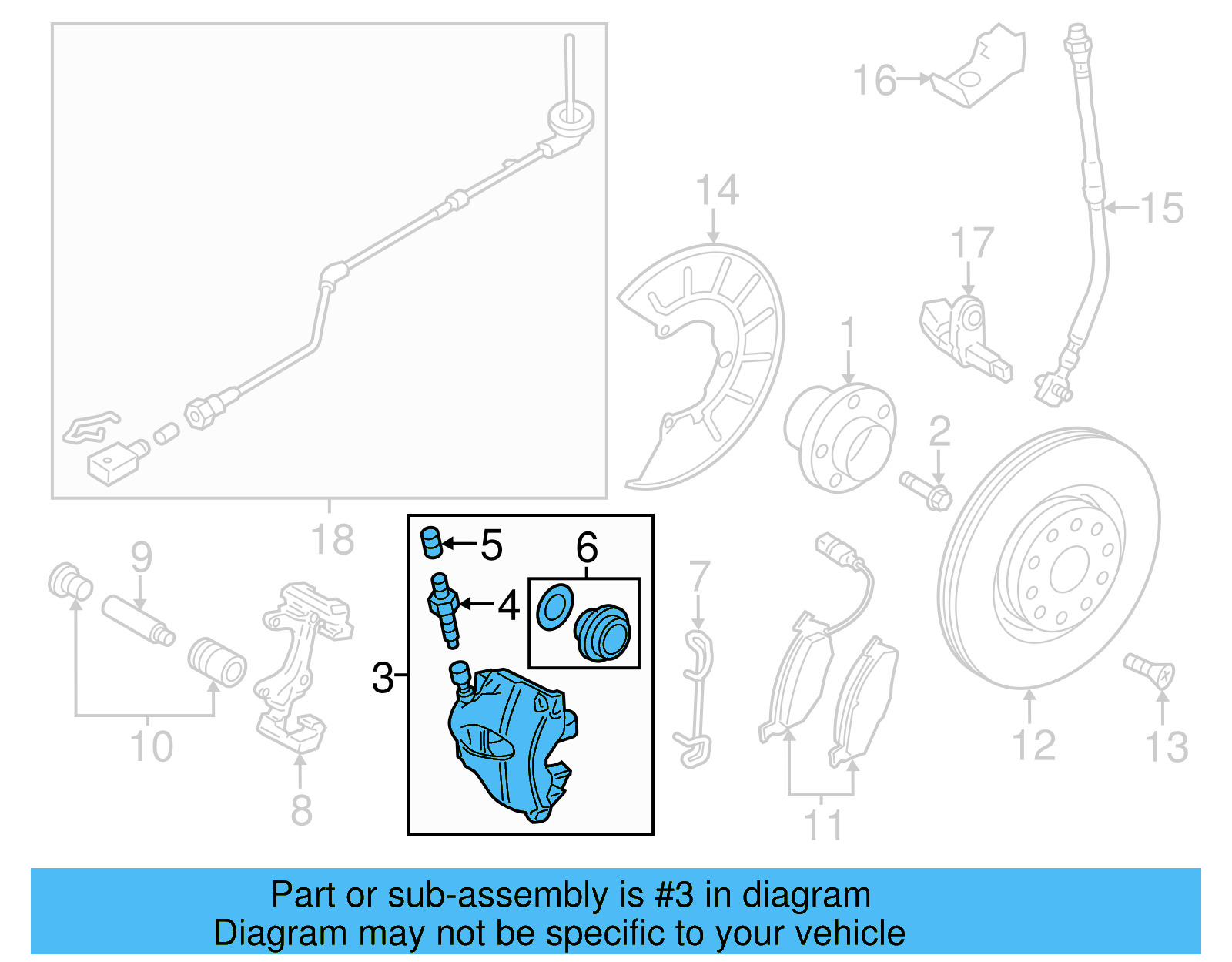 16
14
15
17
1
2
18
5
6
4
3
9
10
8
7
11
12
13

Part or sub-assembly is #3 in diagram
Diagram may not be specific to your vehicle