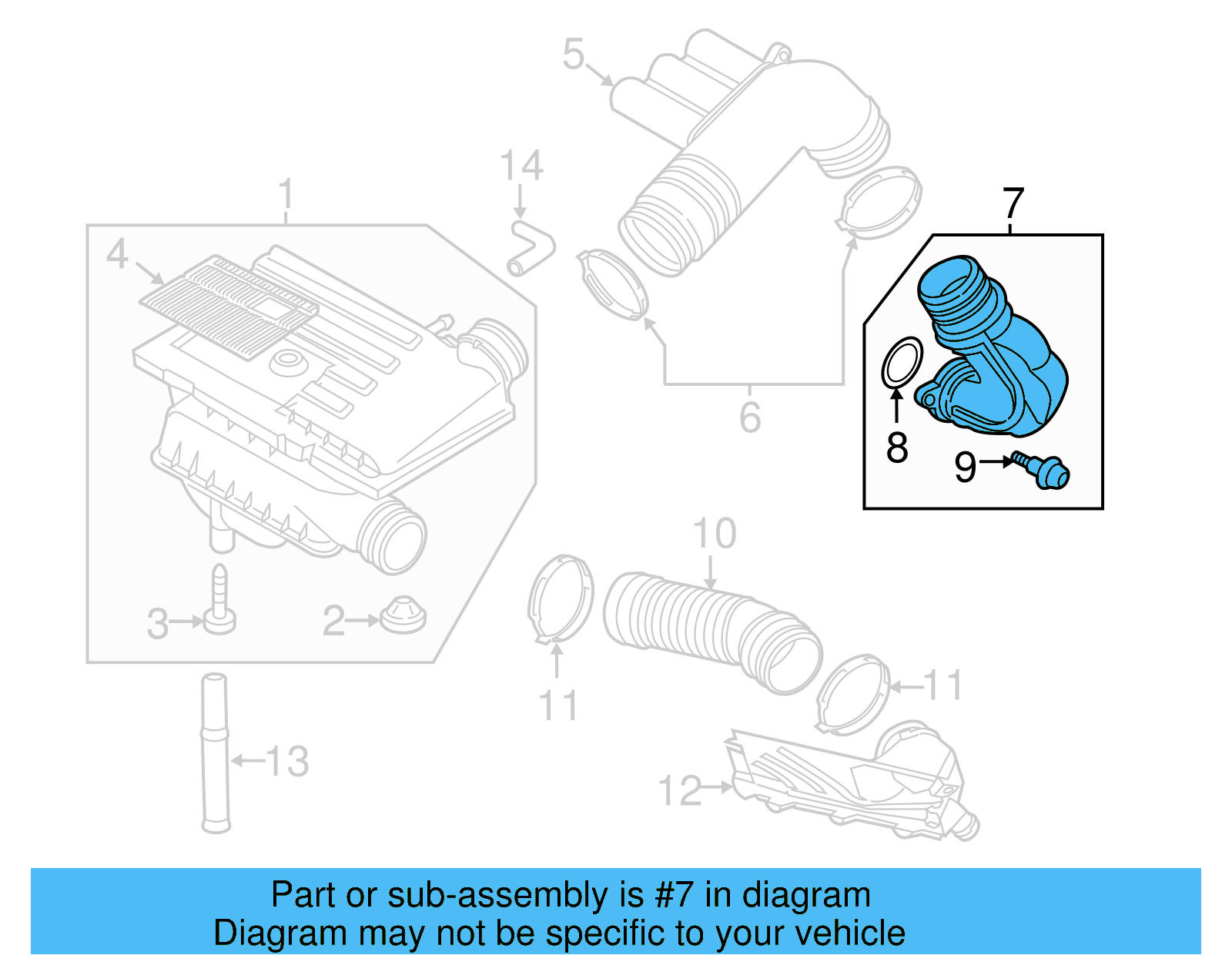 5
14
1
4
7
6
8
9
10
3
2
11
11
13
12

Part or sub-assembly is #7 in diagram
Diagram may not be specific to your vehicle