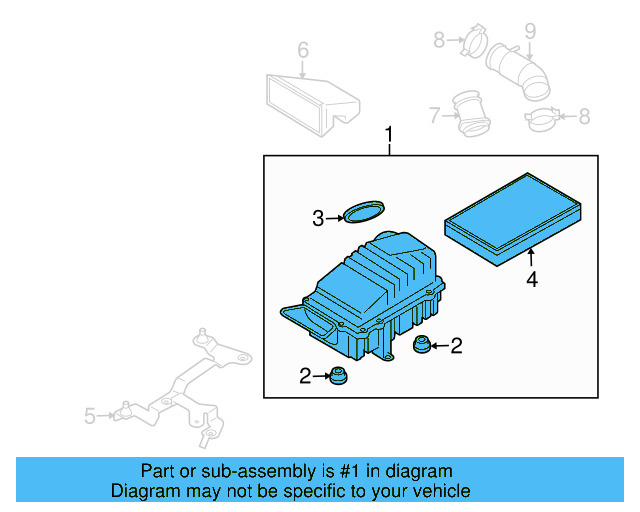 6

8

9

7

8

1

3

4

2

2

5

Part or sub-assembly is #1 in diagram
Diagram may not be specific to your vehicle