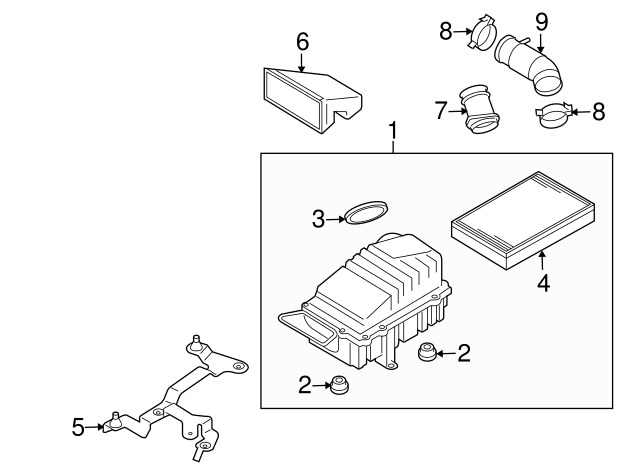 6
8
9
7
8
1
3
4
2
2
5