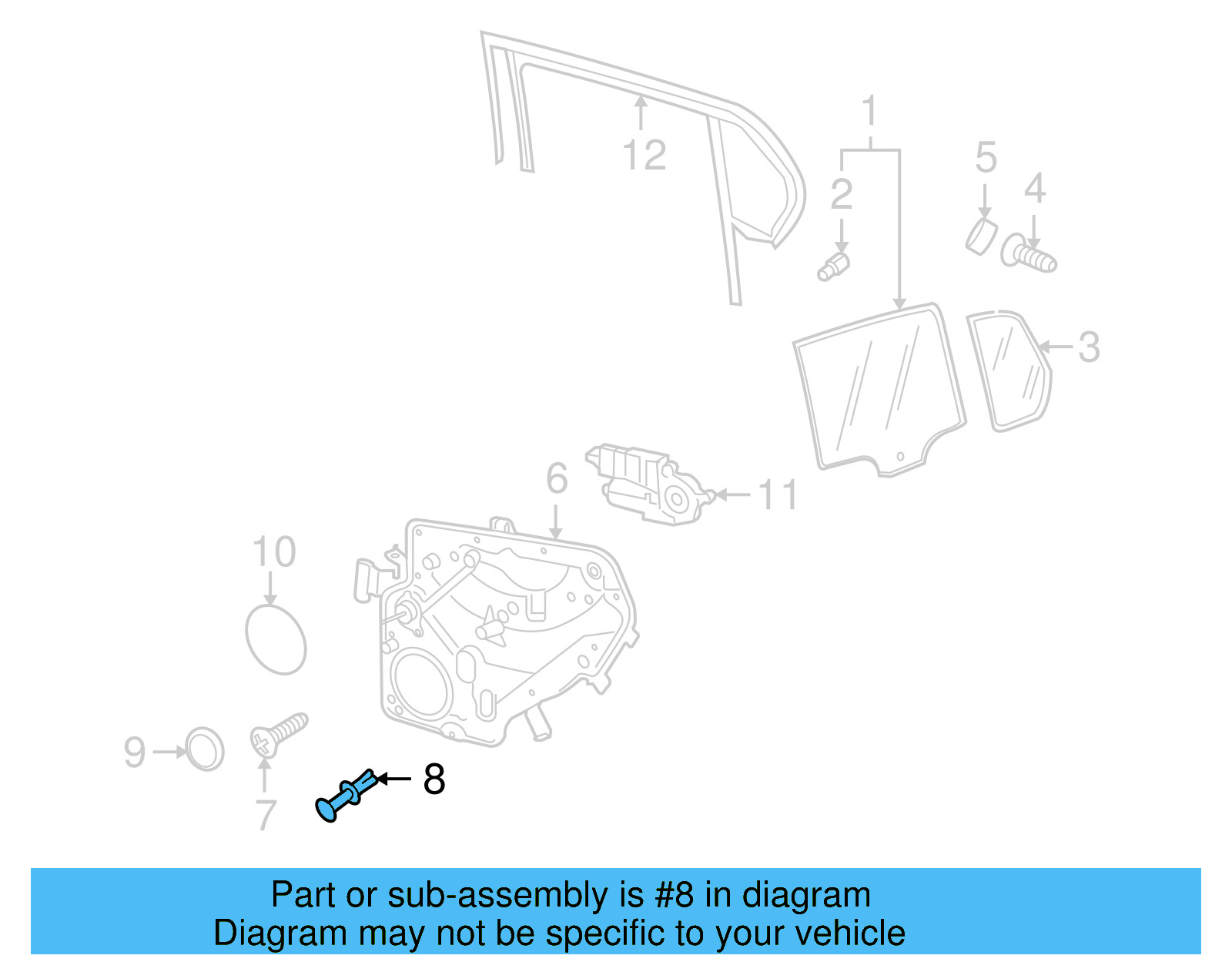 12
1
2
5
4
3
6
11
10
9
7
8

Part or sub-assembly is #8 in diagram
Diagram may not be specific to your vehicle