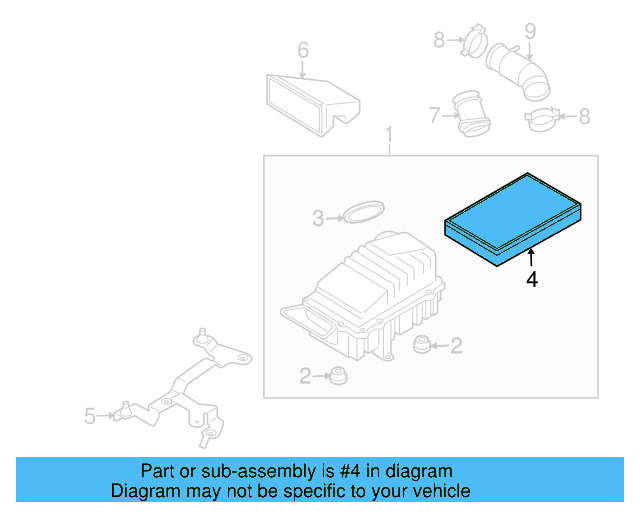 6

8

9

7

8

1

3

4

2

2

5

Part or sub-assembly is #4 in diagram
Diagram may not be specific to your vehicle