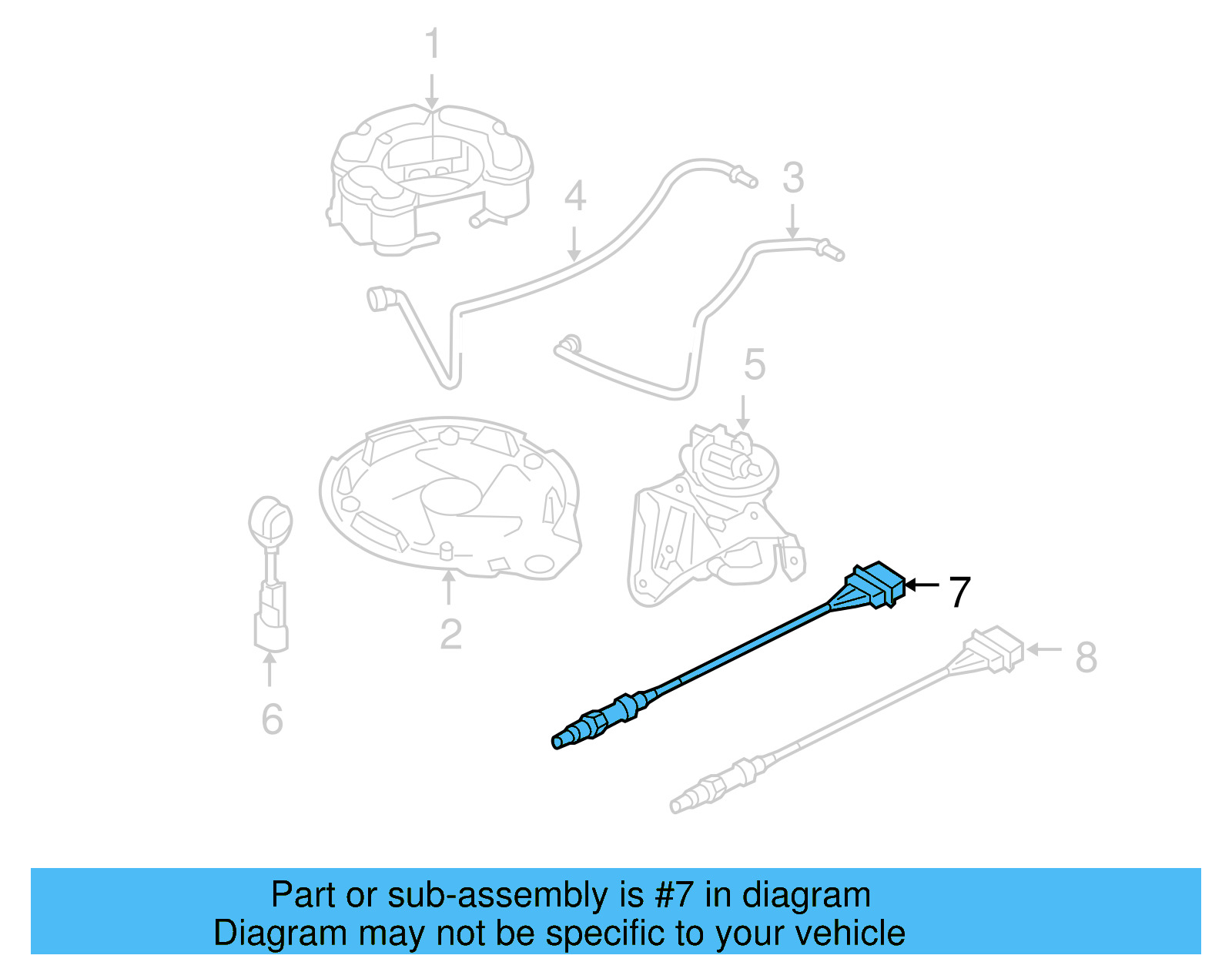 1
4
3
5
2
6
7
8

Part or sub-assembly is #7 in diagram
Diagram may not be specific to your vehicle