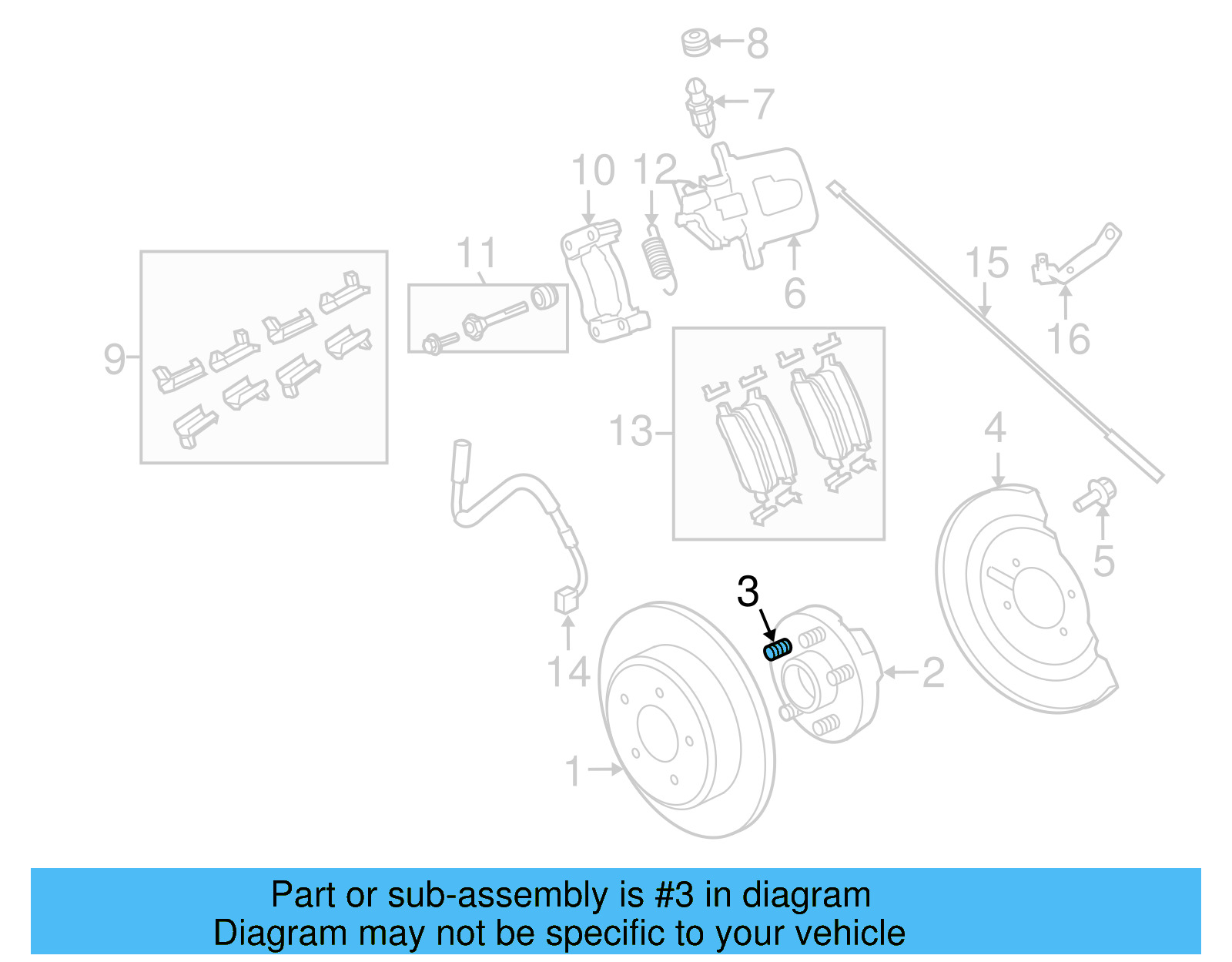 8
7
10
12
11
6
15
16
9
13
4
5
3
14
2
1

Part or sub-assembly is #3 in diagram
Diagram may not be specific to your vehicle