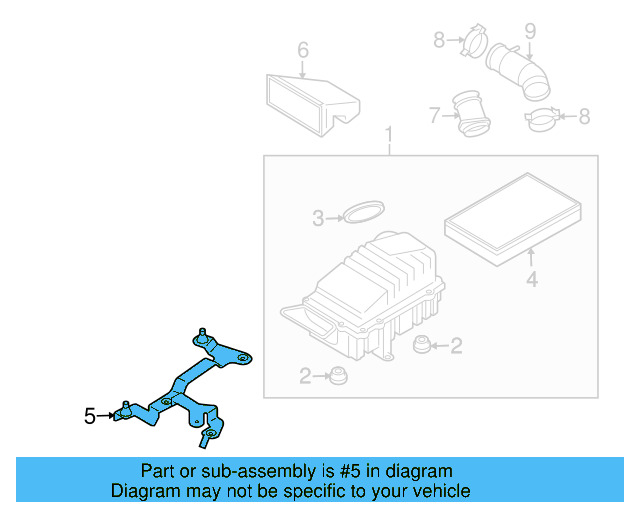 6

8

9

7

8

1

3

4

2

2

5

Part or sub-assembly is #5 in diagram
Diagram may not be specific to your vehicle