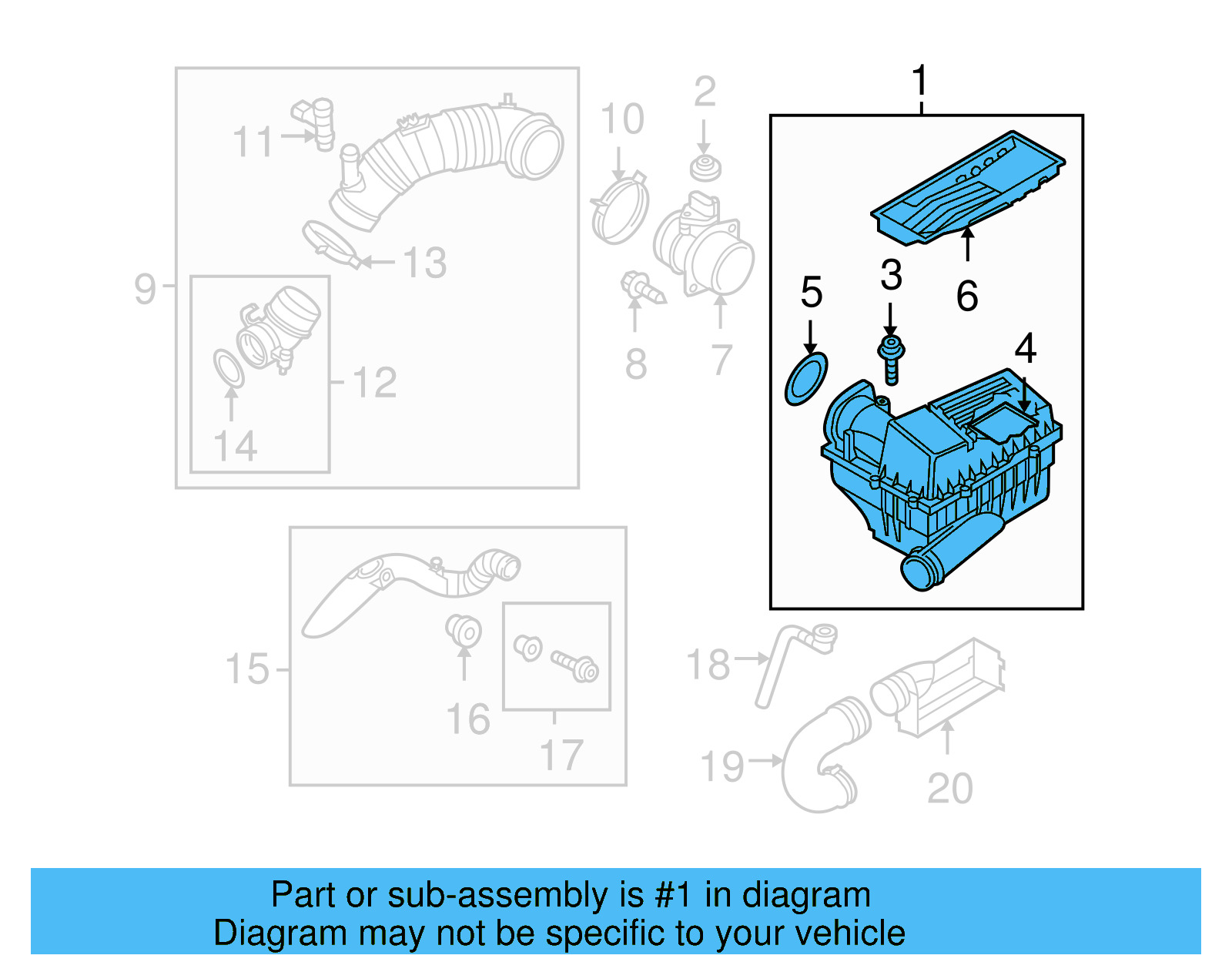 11
13
9
12
14
10
2
8
7
1
5
3
6
4
15
16
17
18
19
20

Part or sub-assembly is #1 in diagram
Diagram may not be specific to your vehicle