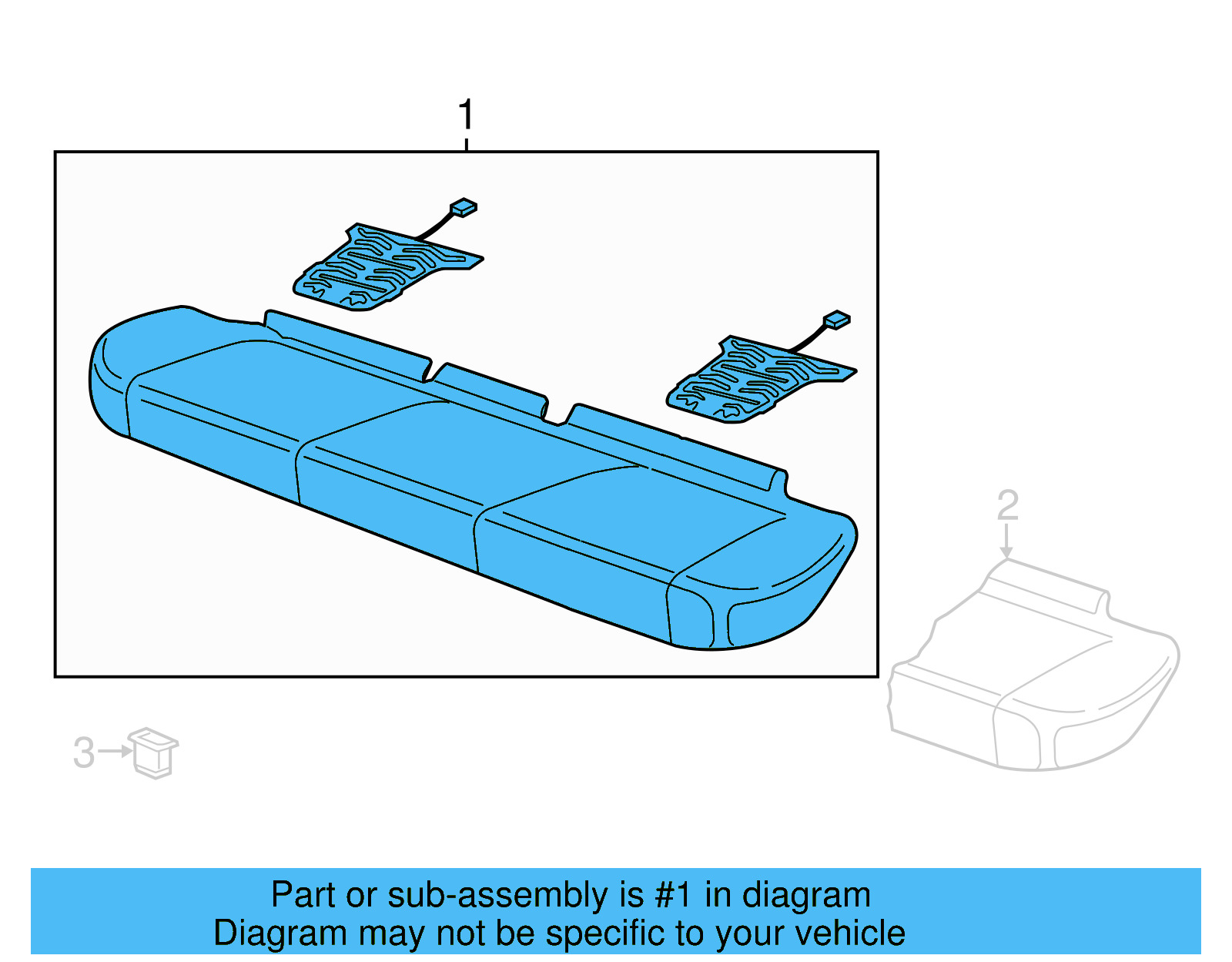 1

2

3

Part or sub-assembly is #1 in diagram
Diagram may not be specific to your vehicle