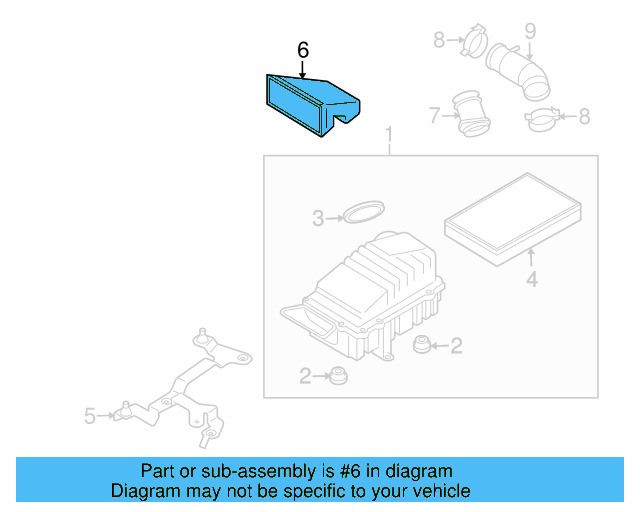 6
8
9
7
8
1
3
4
2
2
5

Part or sub-assembly is #6 in diagram
Diagram may not be specific to your vehicle