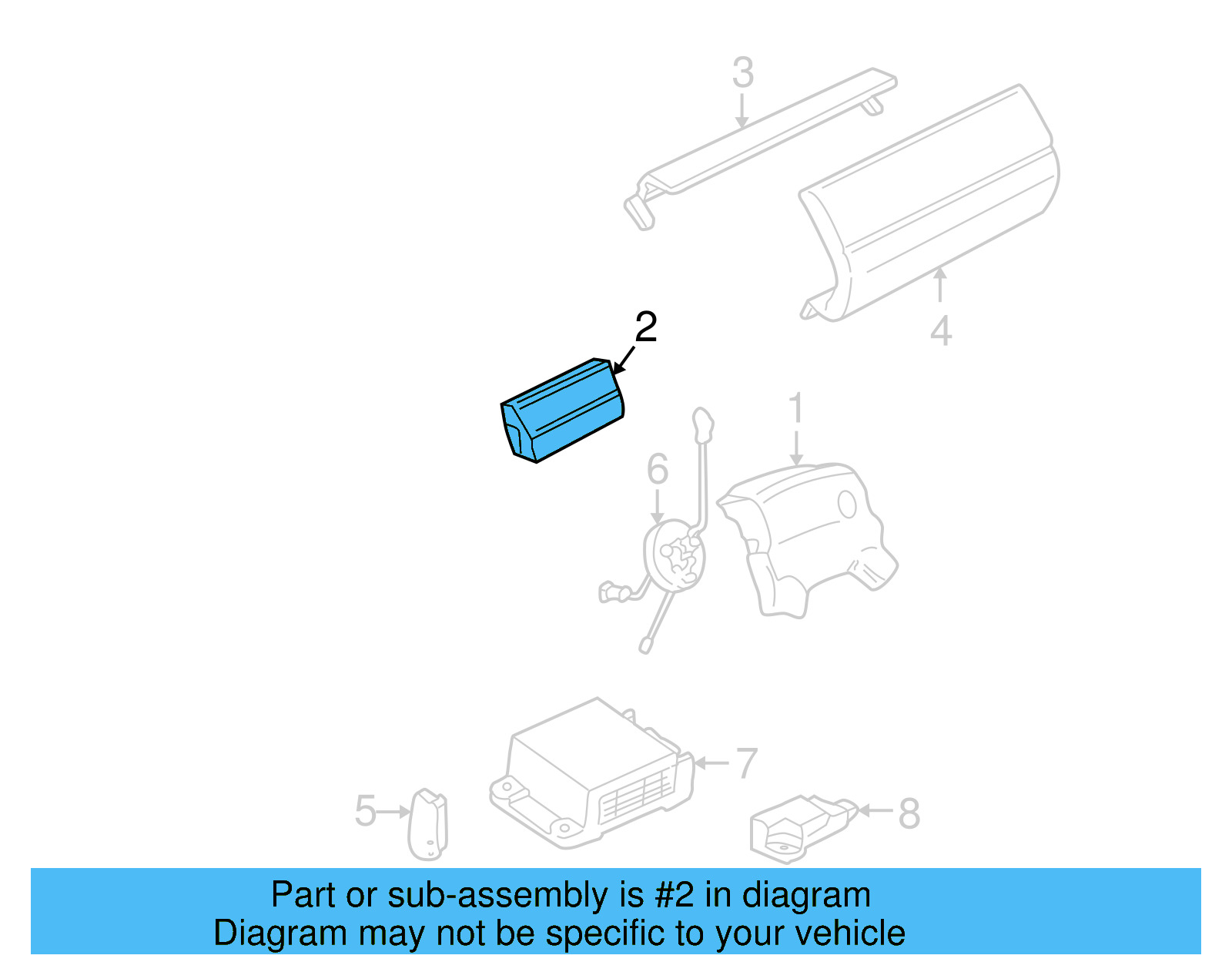 3
4
2
1
6
7
5
8

Part or sub-assembly is #2 in diagram
Diagram may not be specific to your vehicle