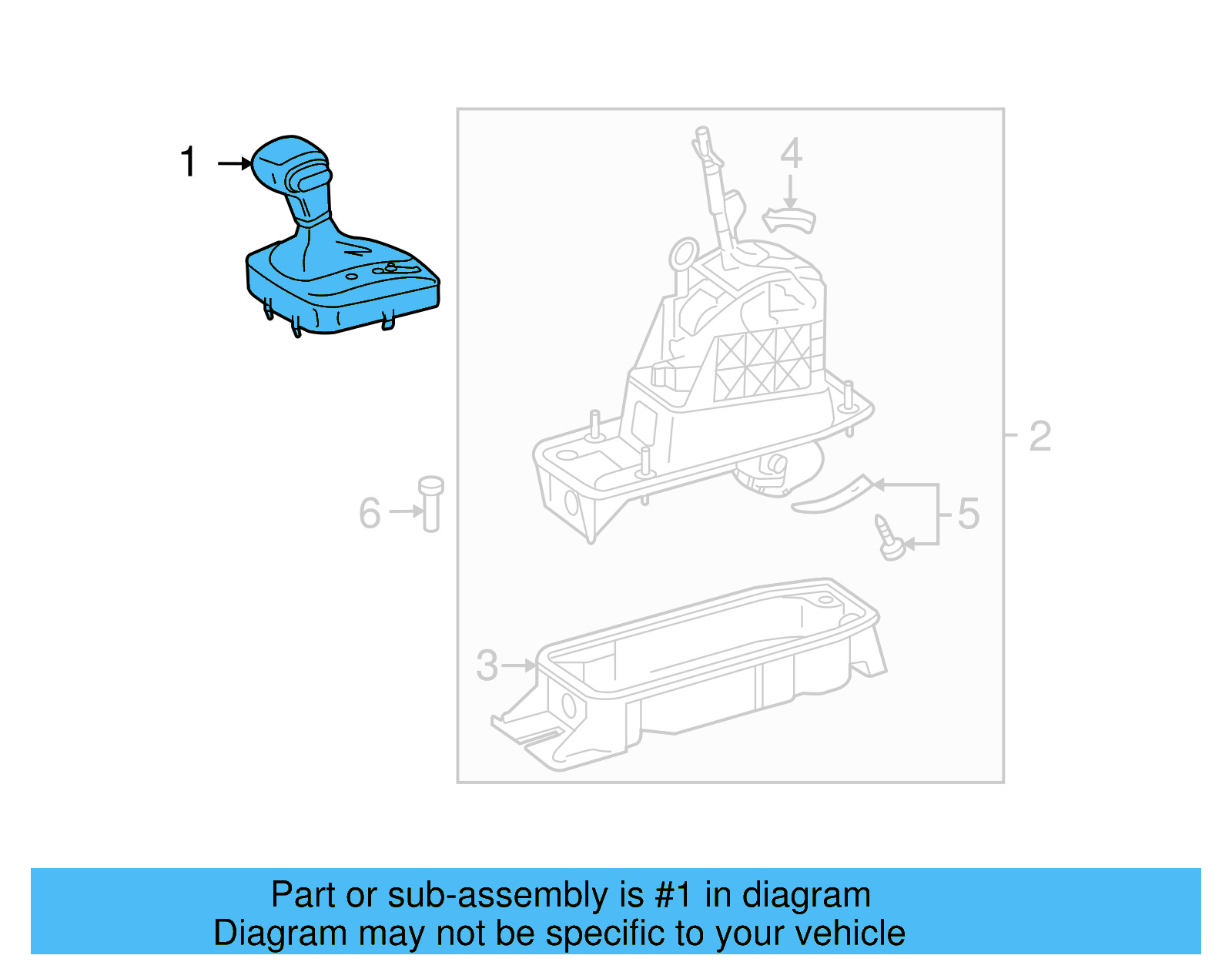 1

4

2

6

5

3

Part or sub-assembly is #1 in diagram
Diagram may not be specific to your vehicle