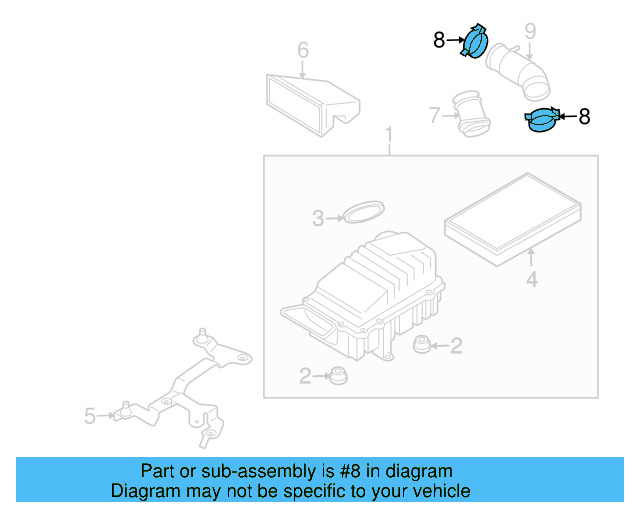 8
9
6
7
8
1
3
4
2
2
5

Part or sub-assembly is #8 in diagram
Diagram may not be specific to your vehicle