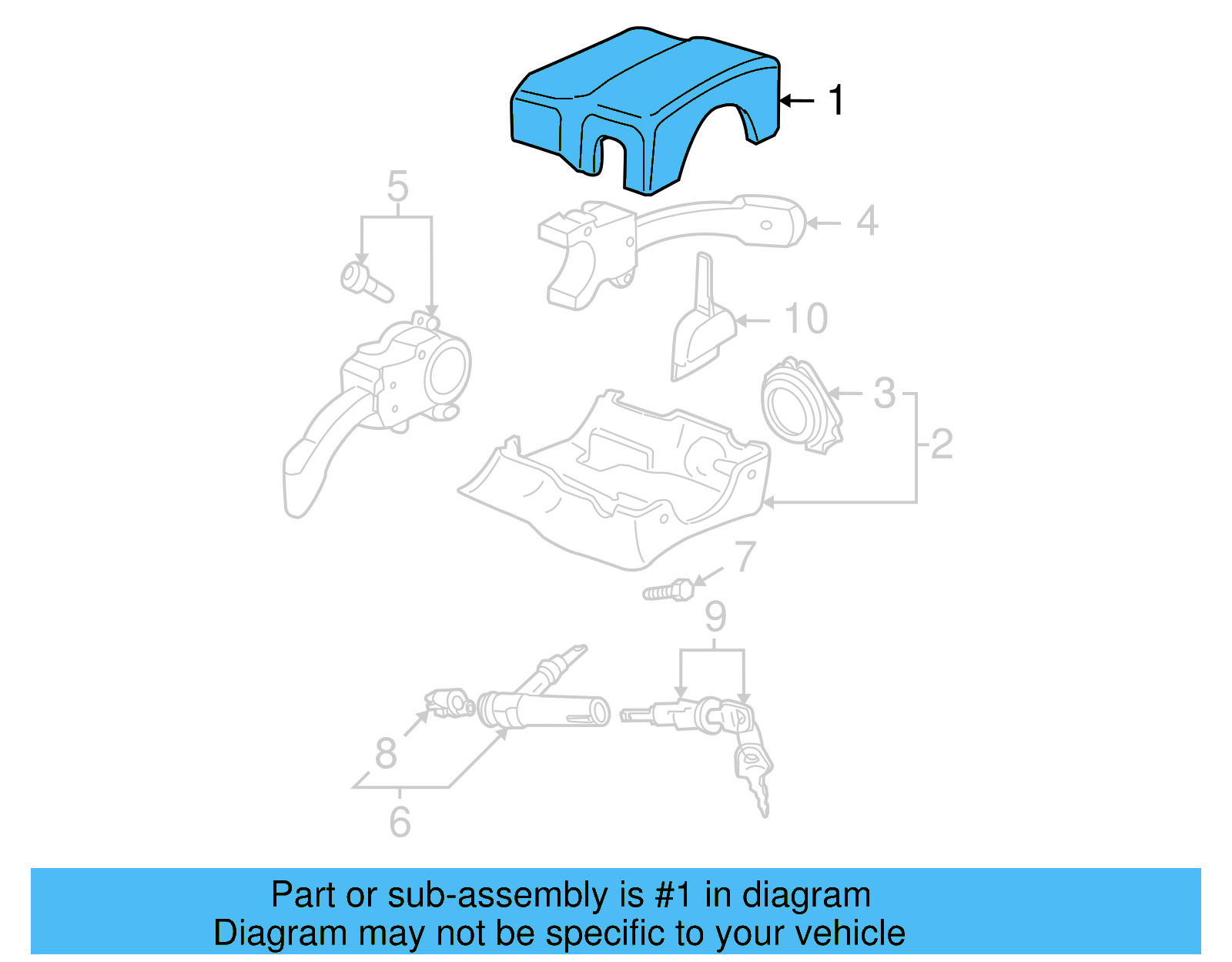 1
5
4
10
3
2
7
9
8
6

Part or sub-assembly is #1 in diagram
Diagram may not be specific to your vehicle