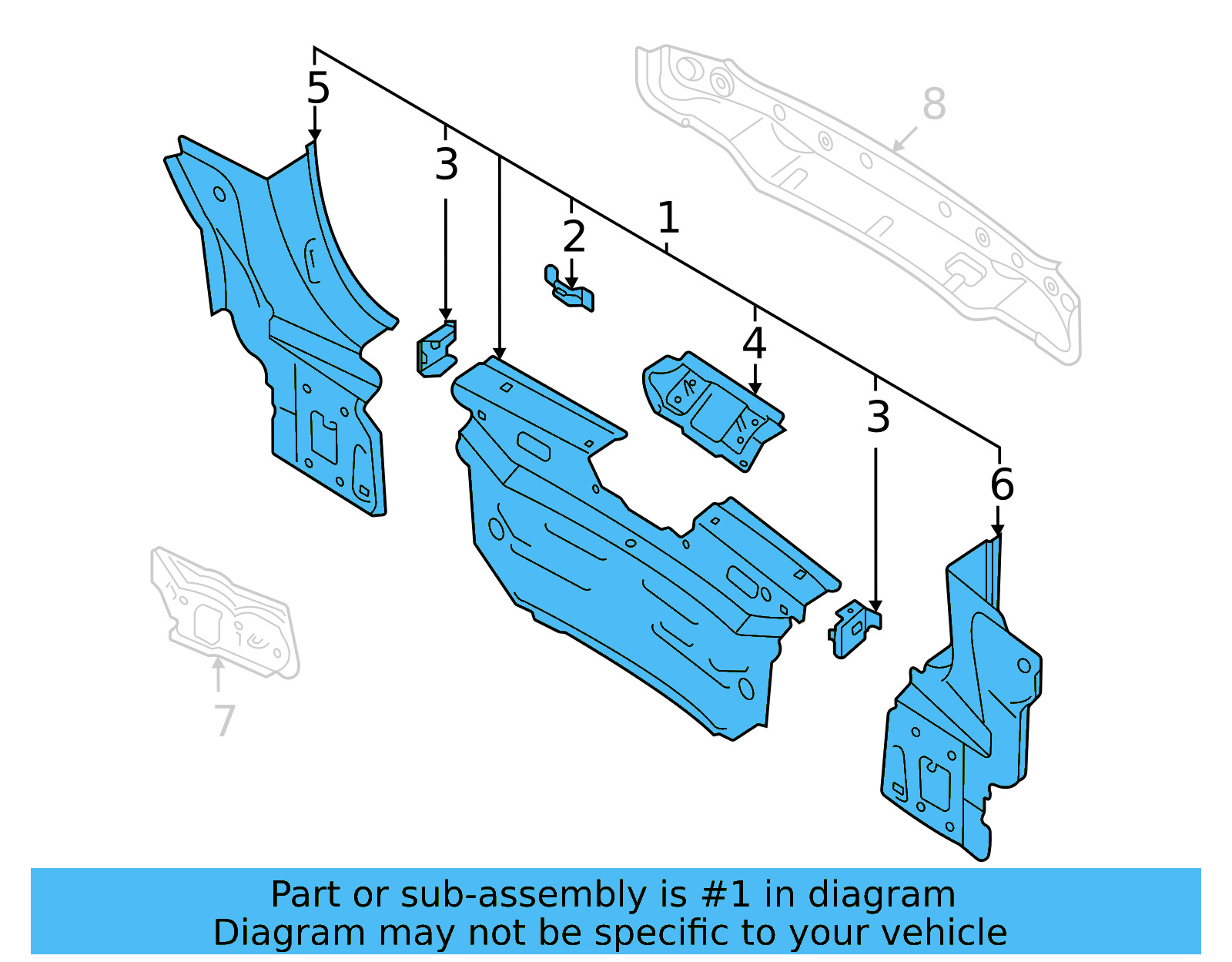 5
3
2
1
8
4
3
6
7

Part or sub-assembly is #1 in diagram
Diagram may not be specific to your vehicle