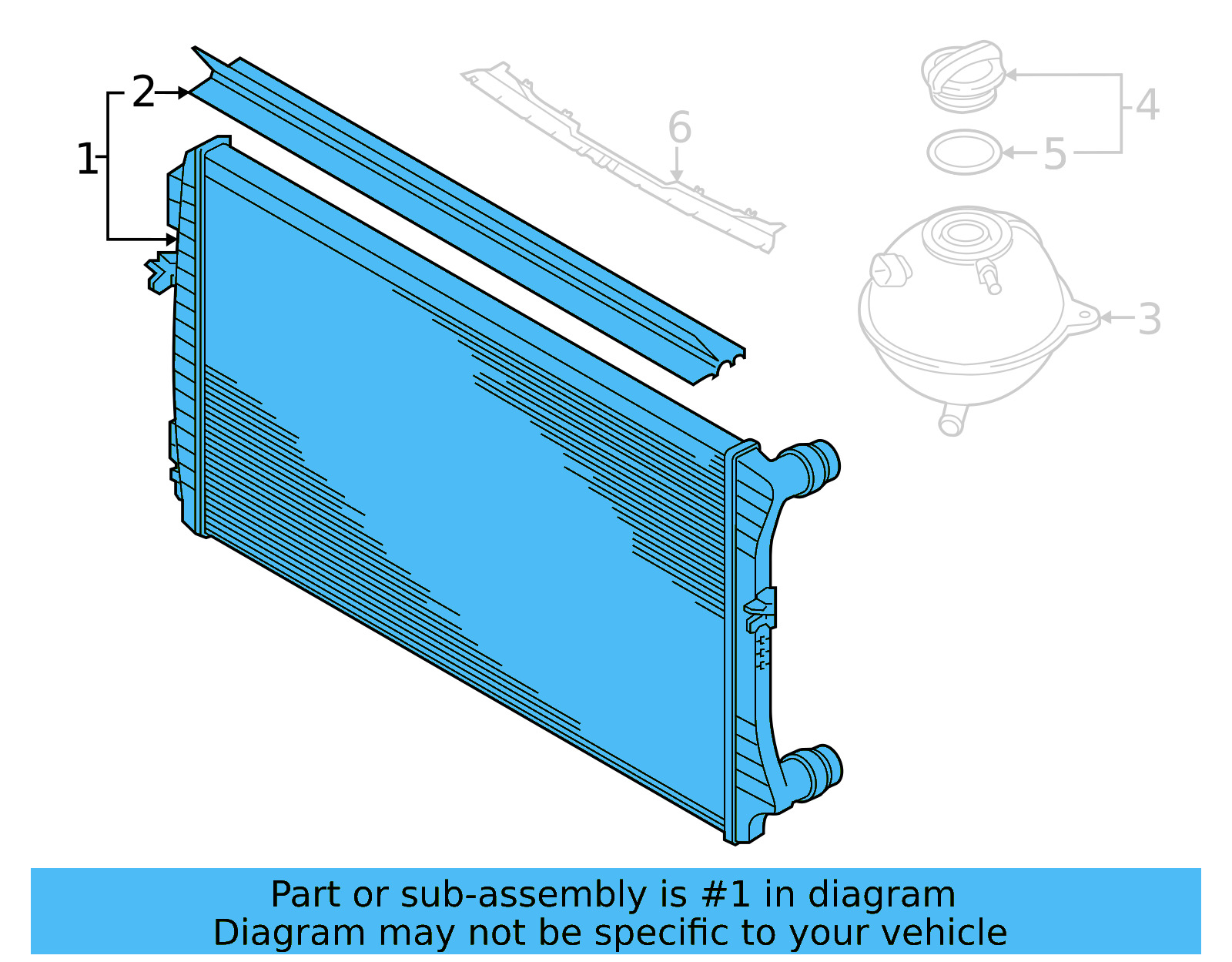 2
1
6
4
5
3

Part or sub-assembly is #1 in diagram
Diagram may not be specific to your vehicle