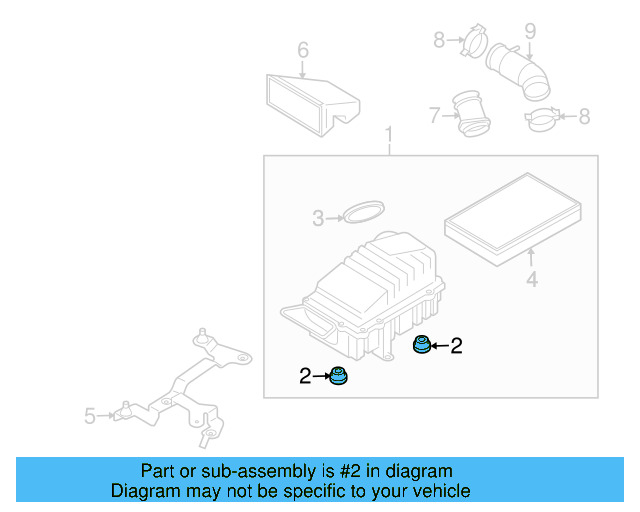 6

8

9

7

8

1

3

4

2

2

5

Part or sub-assembly is #2 in diagram
Diagram may not be specific to your vehicle