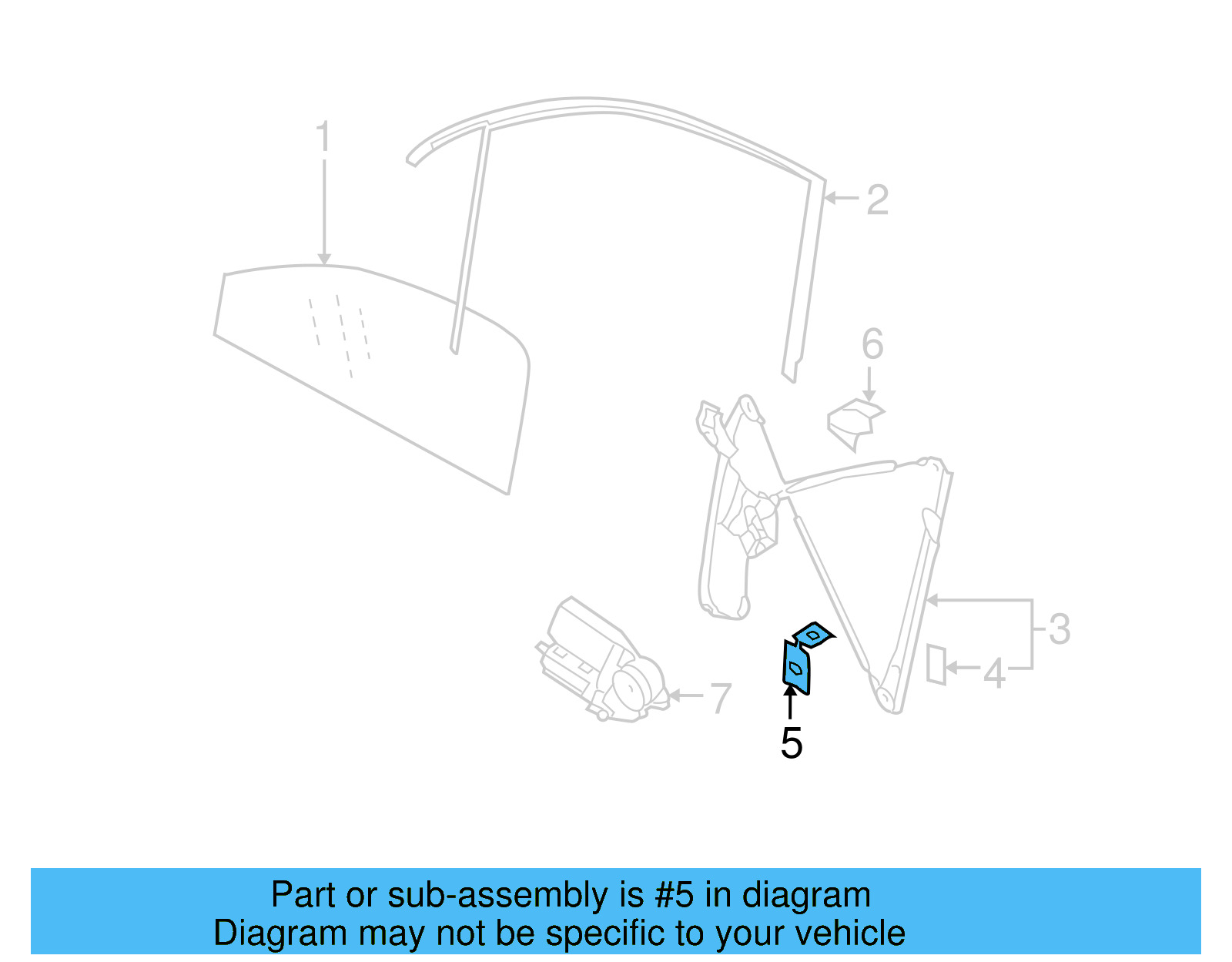 1
2
6
3
4
7
5

Part or sub-assembly is #5 in diagram
Diagram may not be specific to your vehicle