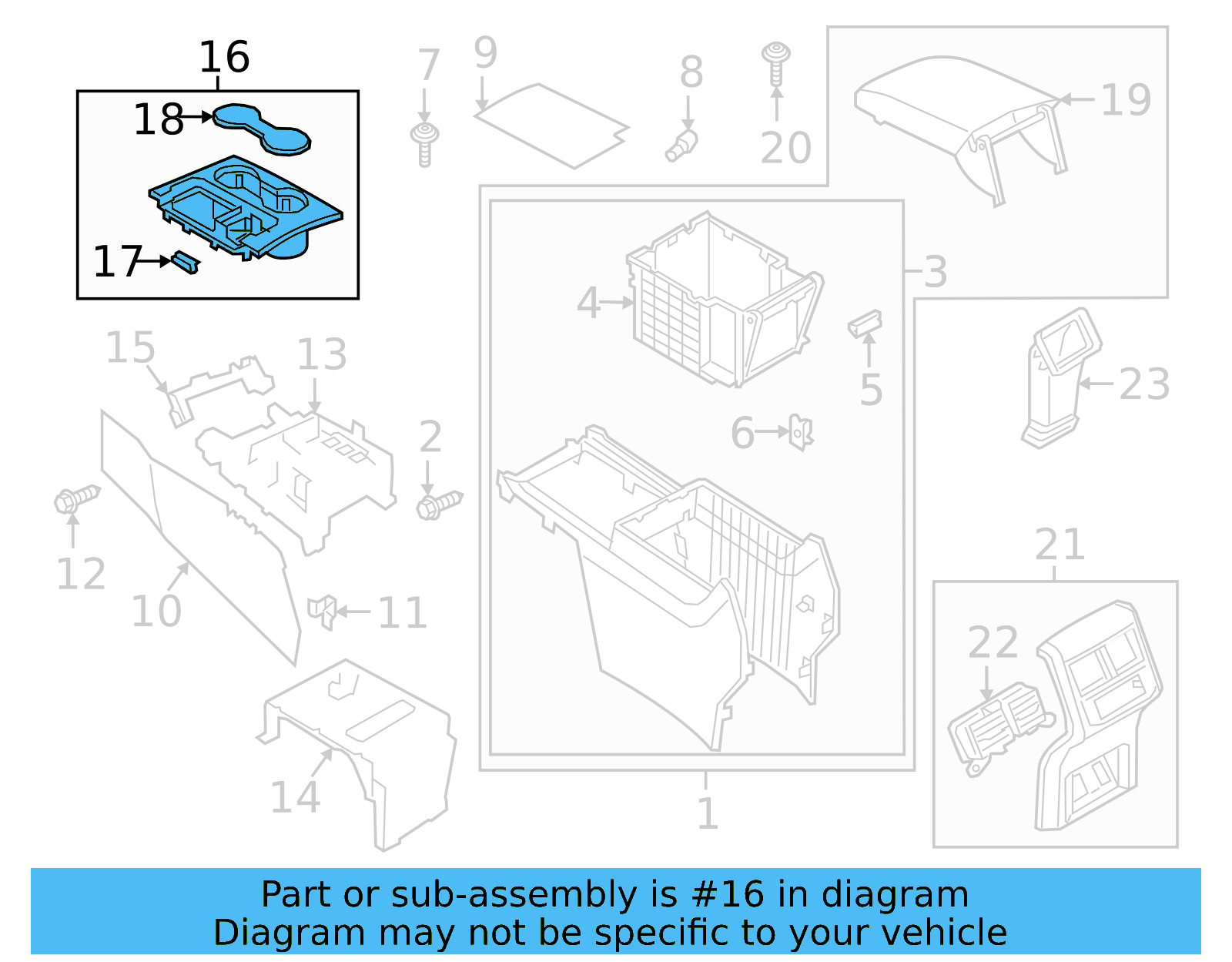 16
18
17
7
9
8
20
19
3
4
5
6
23
15
13
2
12
10
11
14
1
21
22

Part or sub-assembly is #16 in diagram
Diagram may not be specific to your vehicle