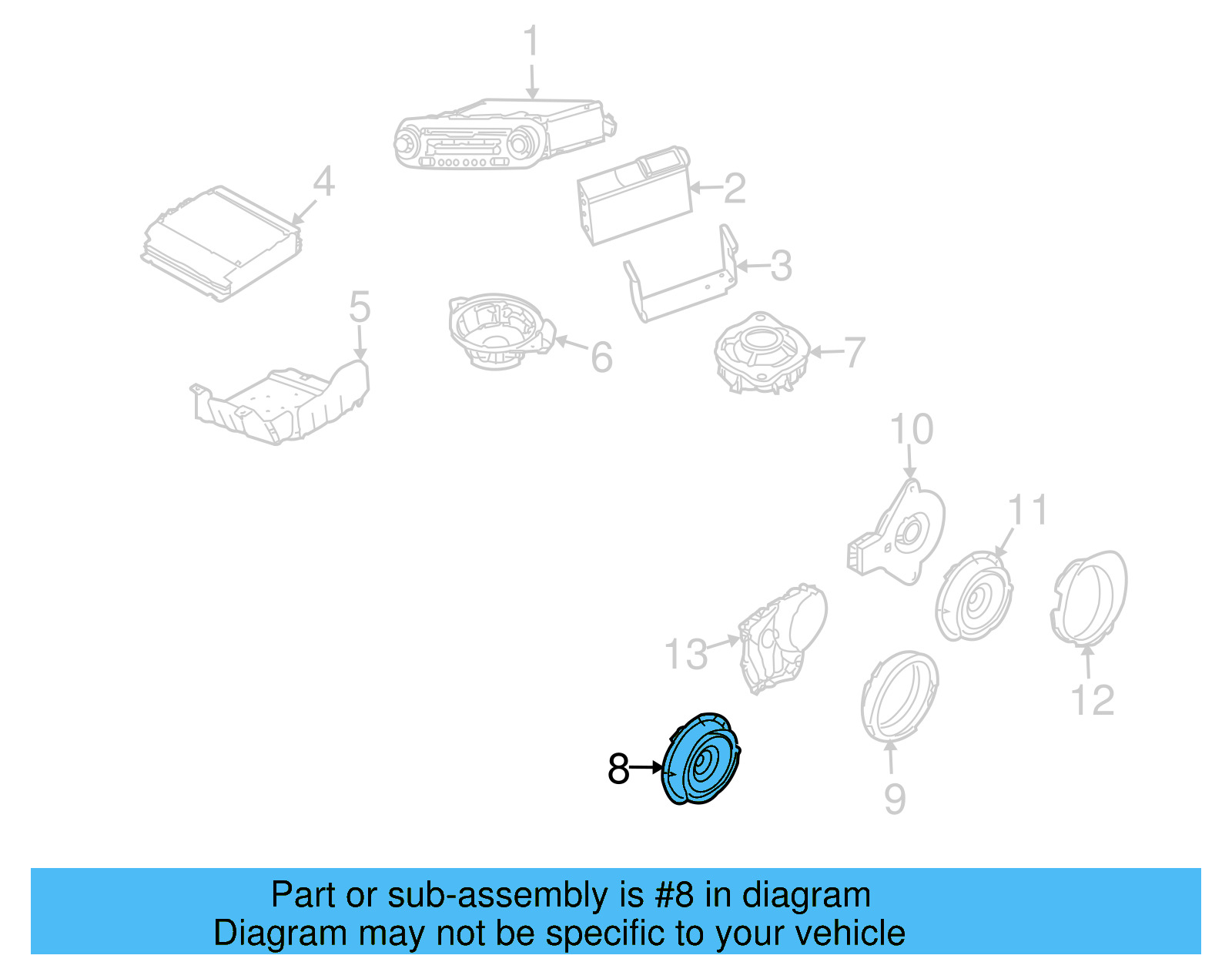 1
4
2
3
5
6
7
10
11
13
12
8
9

Part or sub-assembly is #8 in diagram
Diagram may not be specific to your vehicle