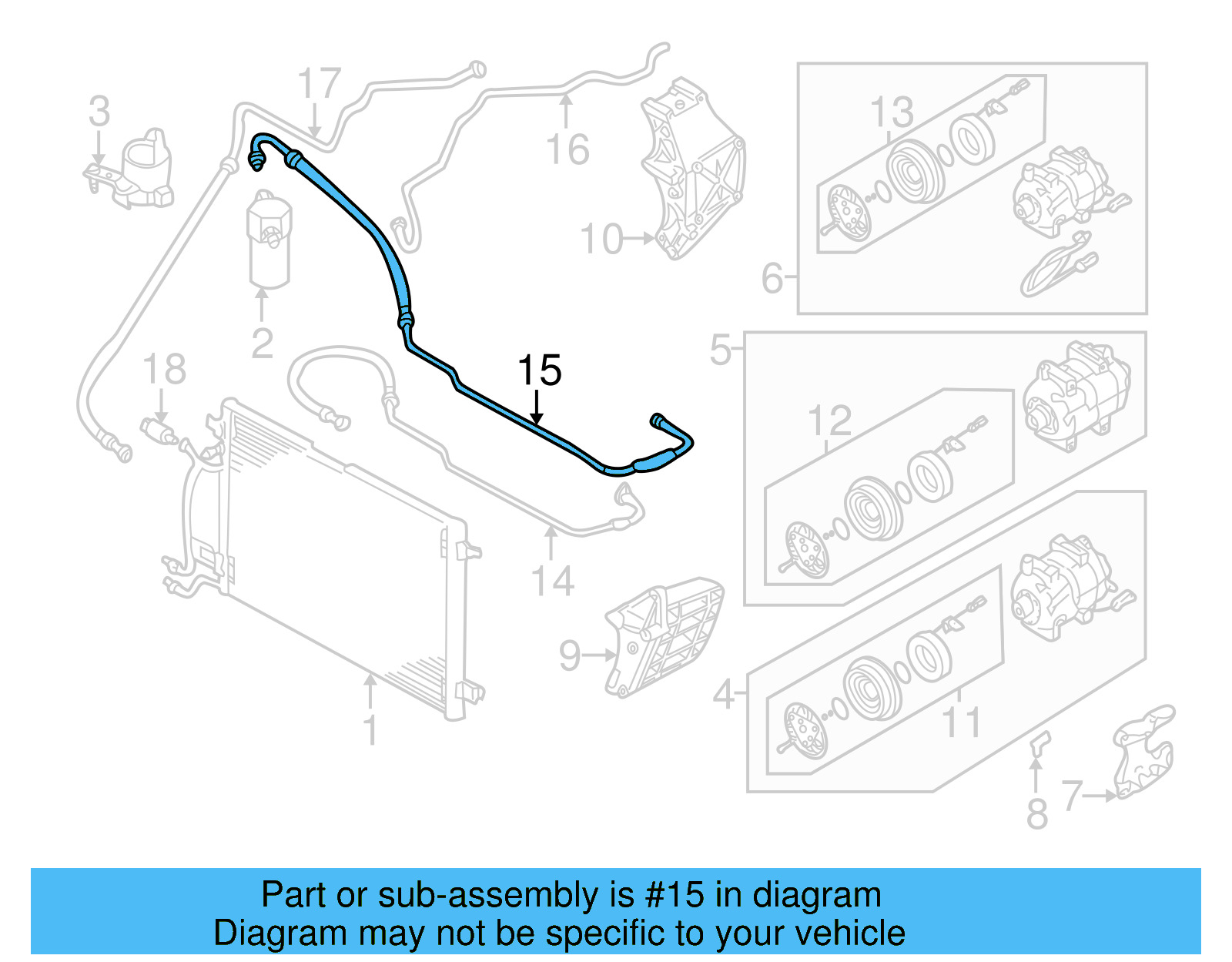 3
17
16
13
10
6
2
18
15
5
12
14
9
4
11
1
8
7

Part or sub-assembly is #15 in diagram
Diagram may not be specific to your vehicle