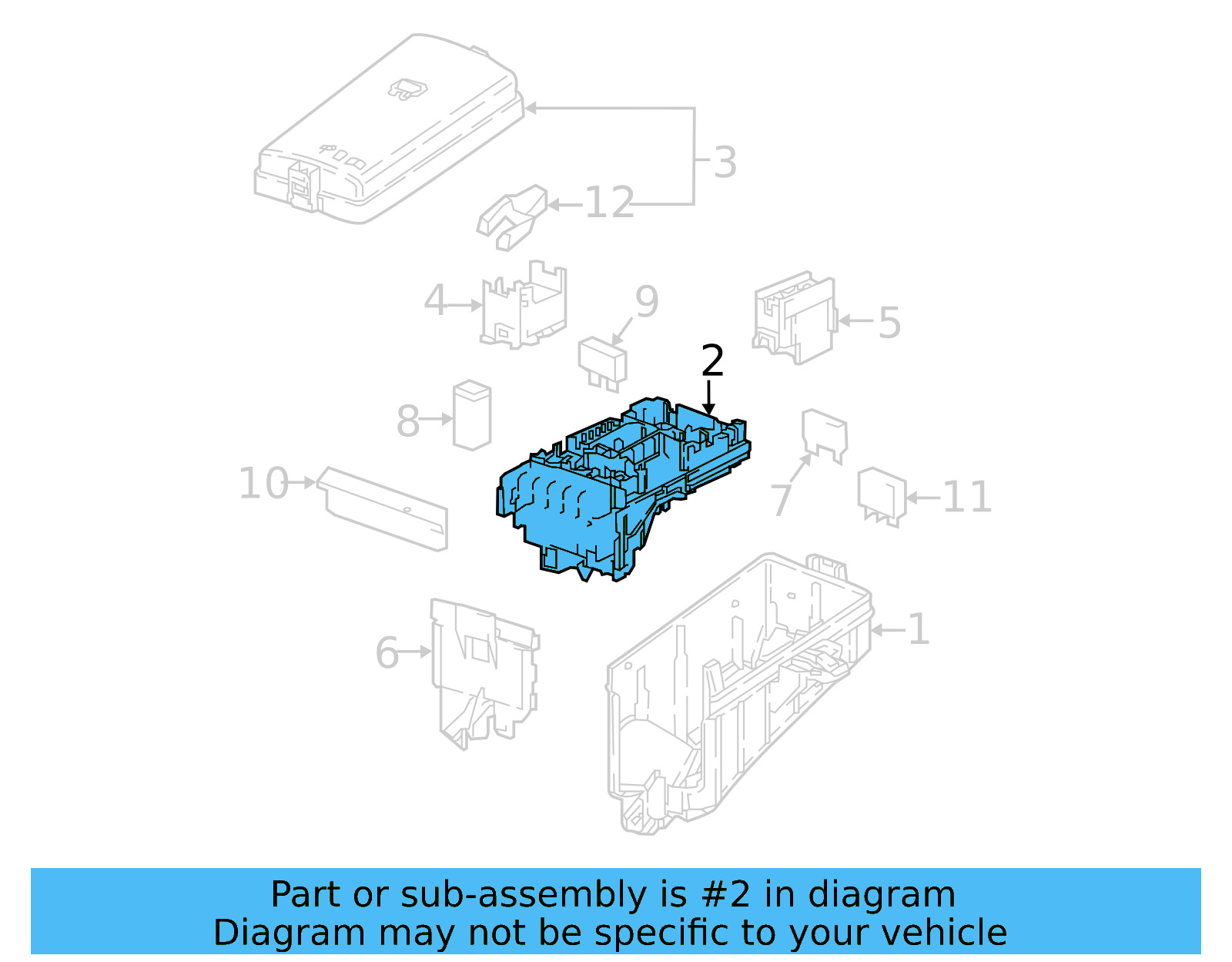 3
12
4
9
5
2
8
10
7
11
6
1

Part or sub-assembly is #2 in diagram
Diagram may not be specific to your vehicle