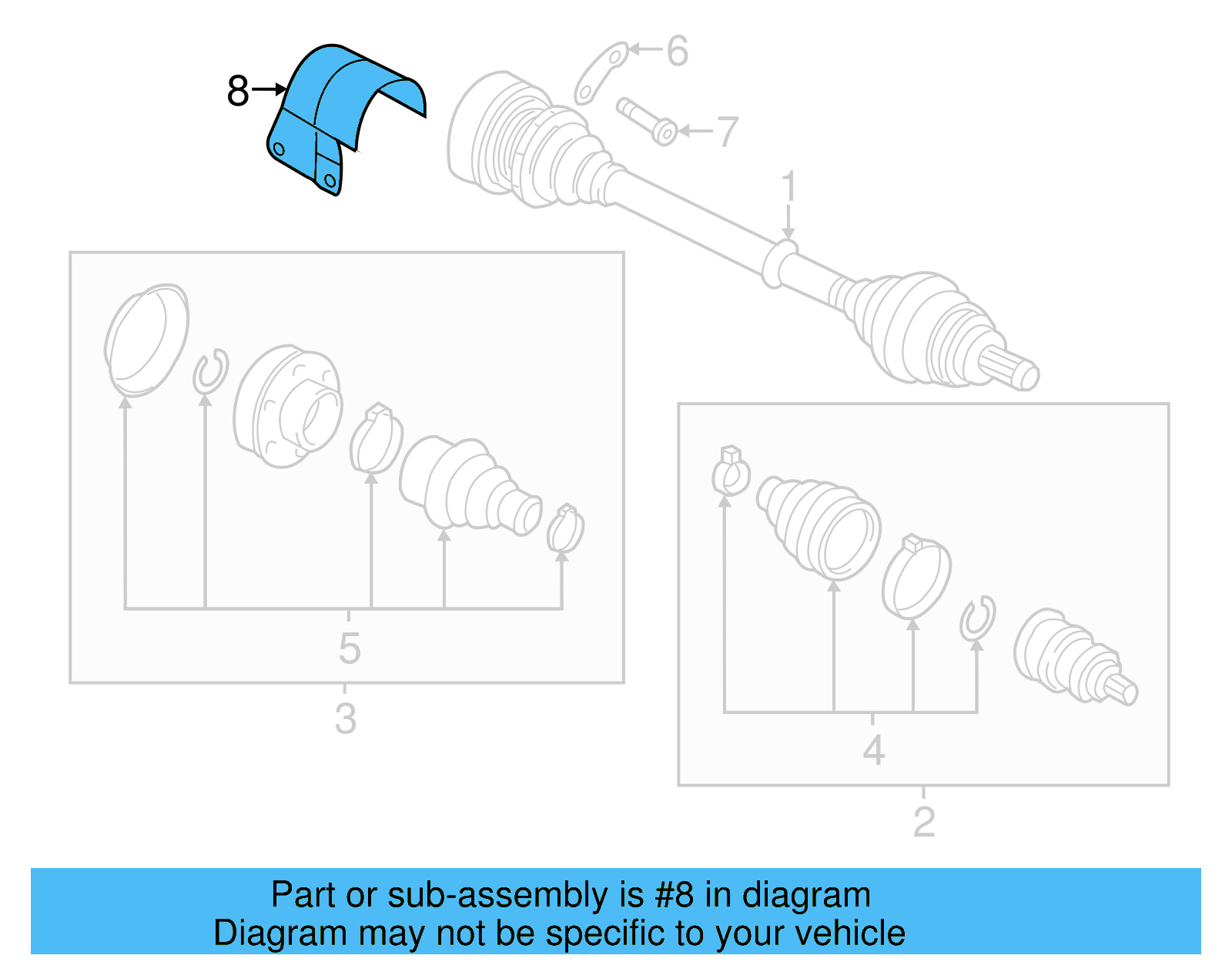 8
6
7
1
5
3
4
2

Part or sub-assembly is #8 in diagram
Diagram may not be specific to your vehicle