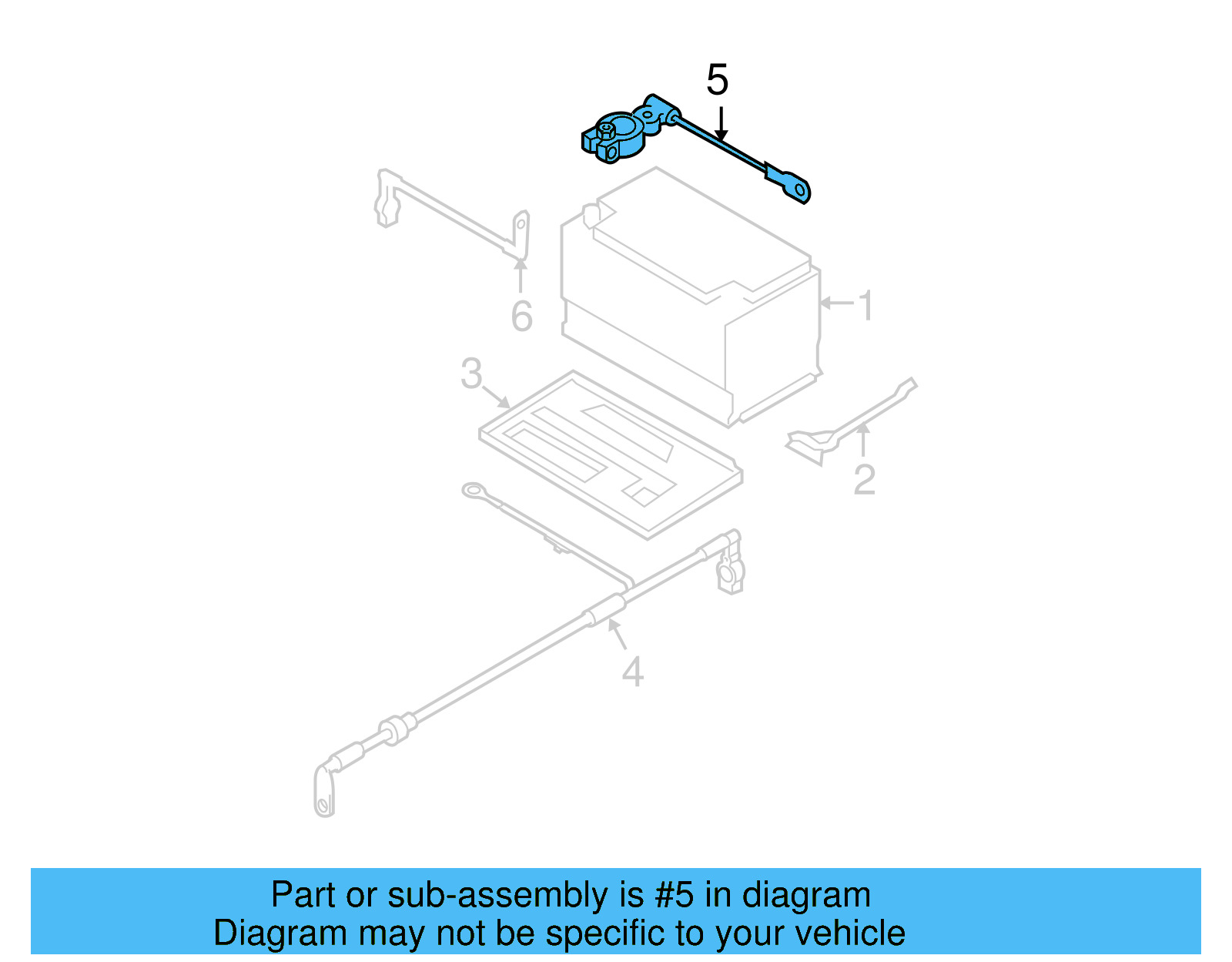 5
6
1
3
2
4

Part or sub-assembly is #5 in diagram
Diagram may not be specific to your vehicle