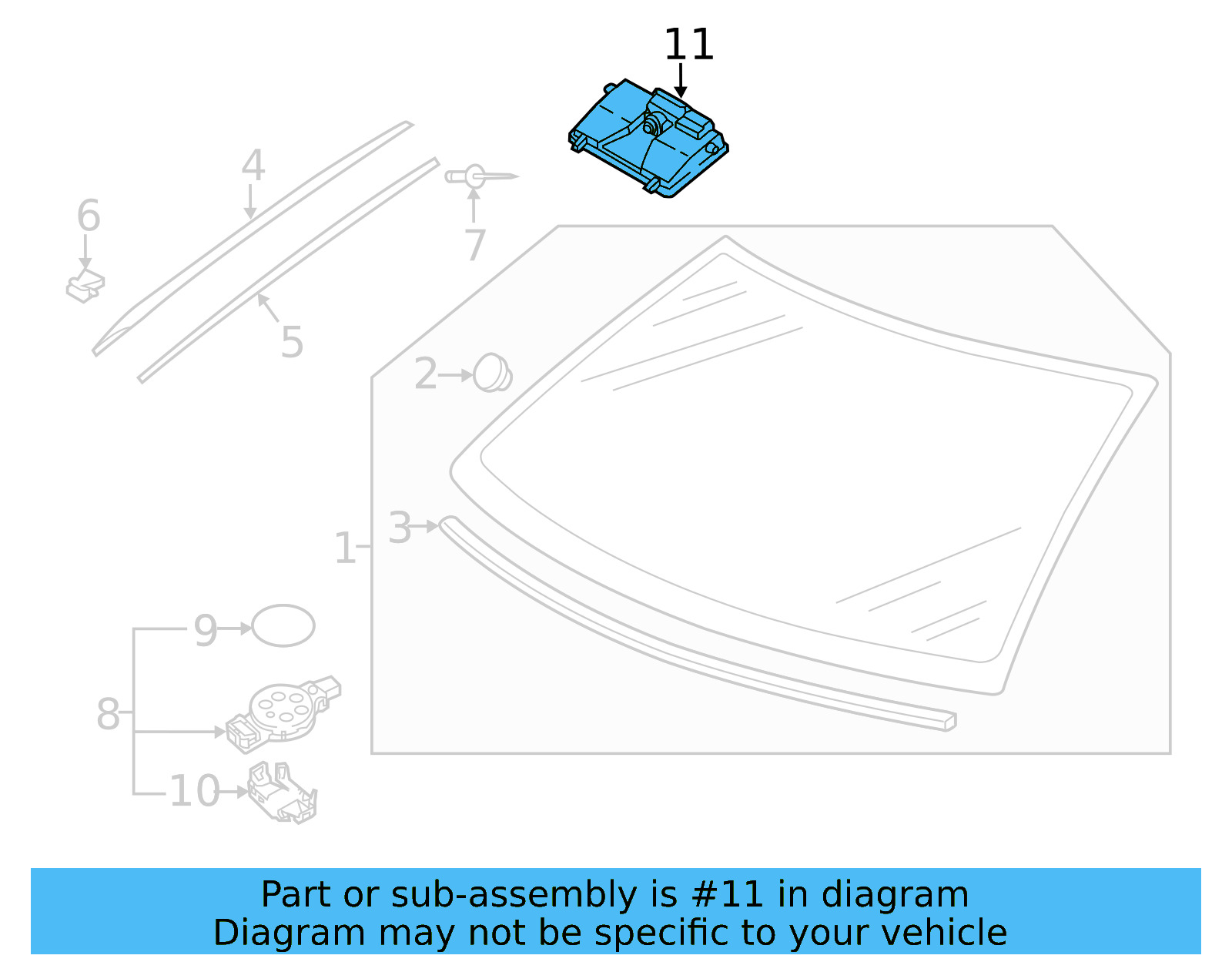 11

4

6

7

5

2

3

1

9

8

10

Part or sub-assembly is #11 in diagram
Diagram may not be specific to your vehicle