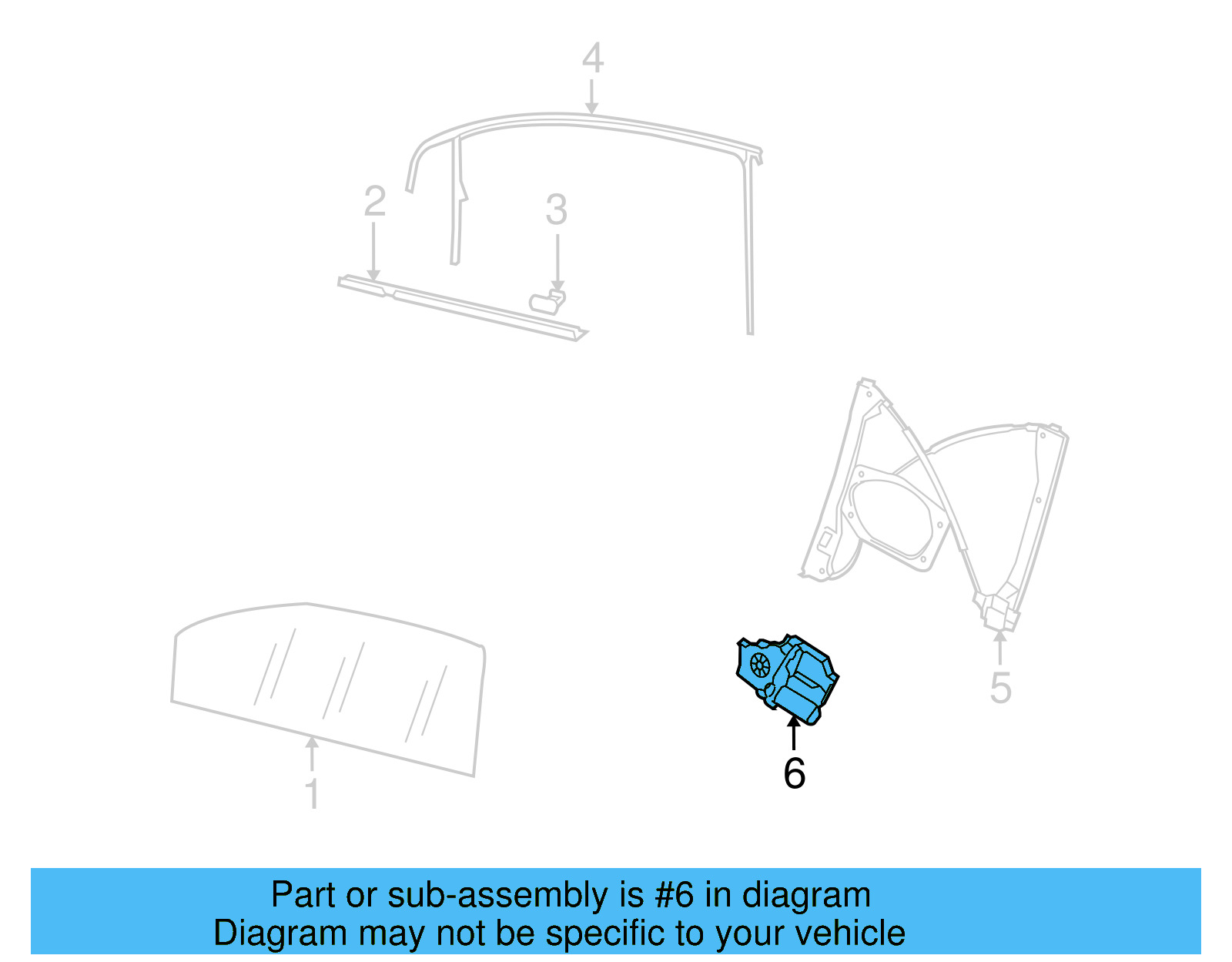 4

2

3

5

1

6

Part or sub-assembly is #6 in diagram
Diagram may not be specific to your vehicle