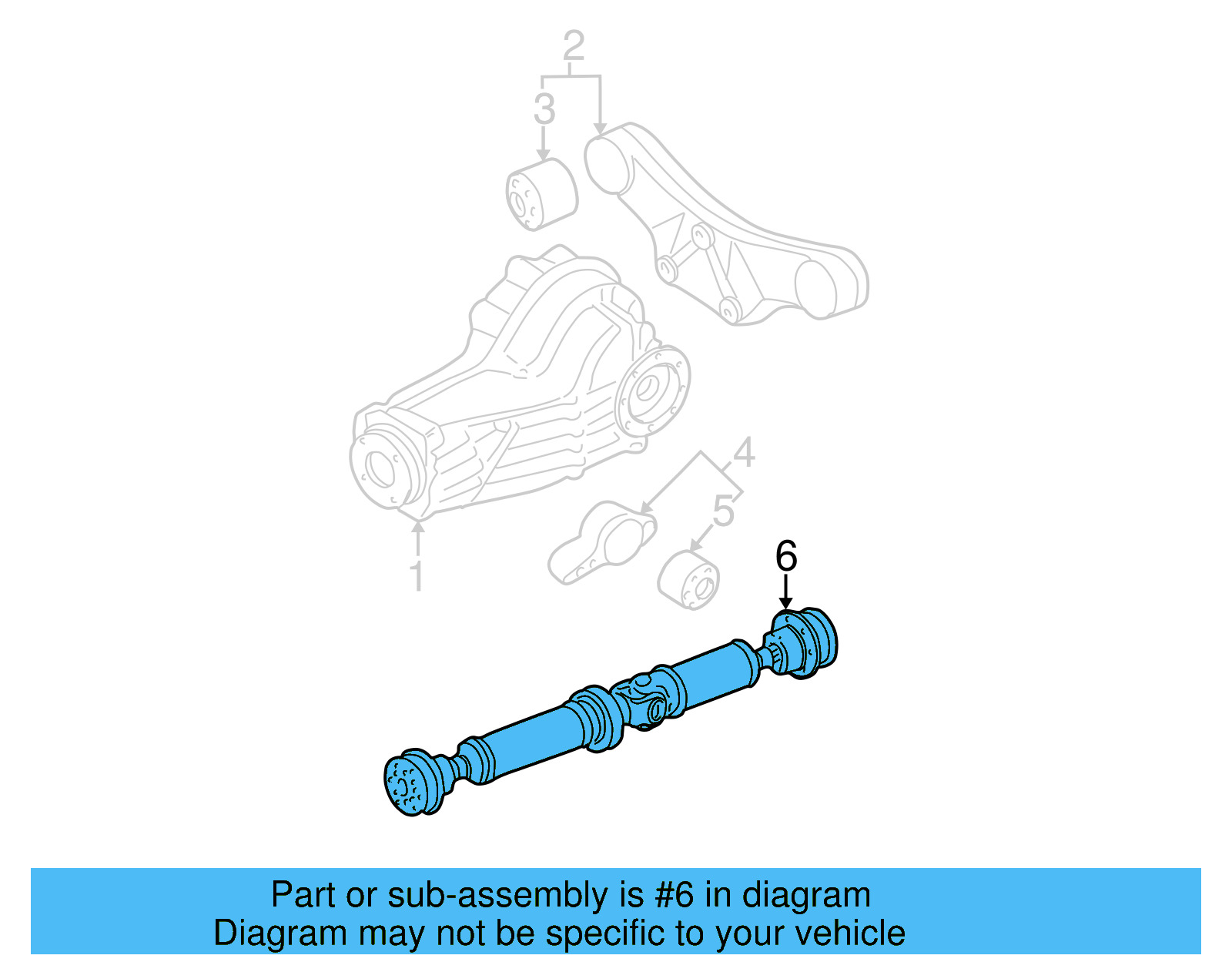 2
3
4
5
1
6

Part or sub-assembly is #6 in diagram
Diagram may not be specific to your vehicle