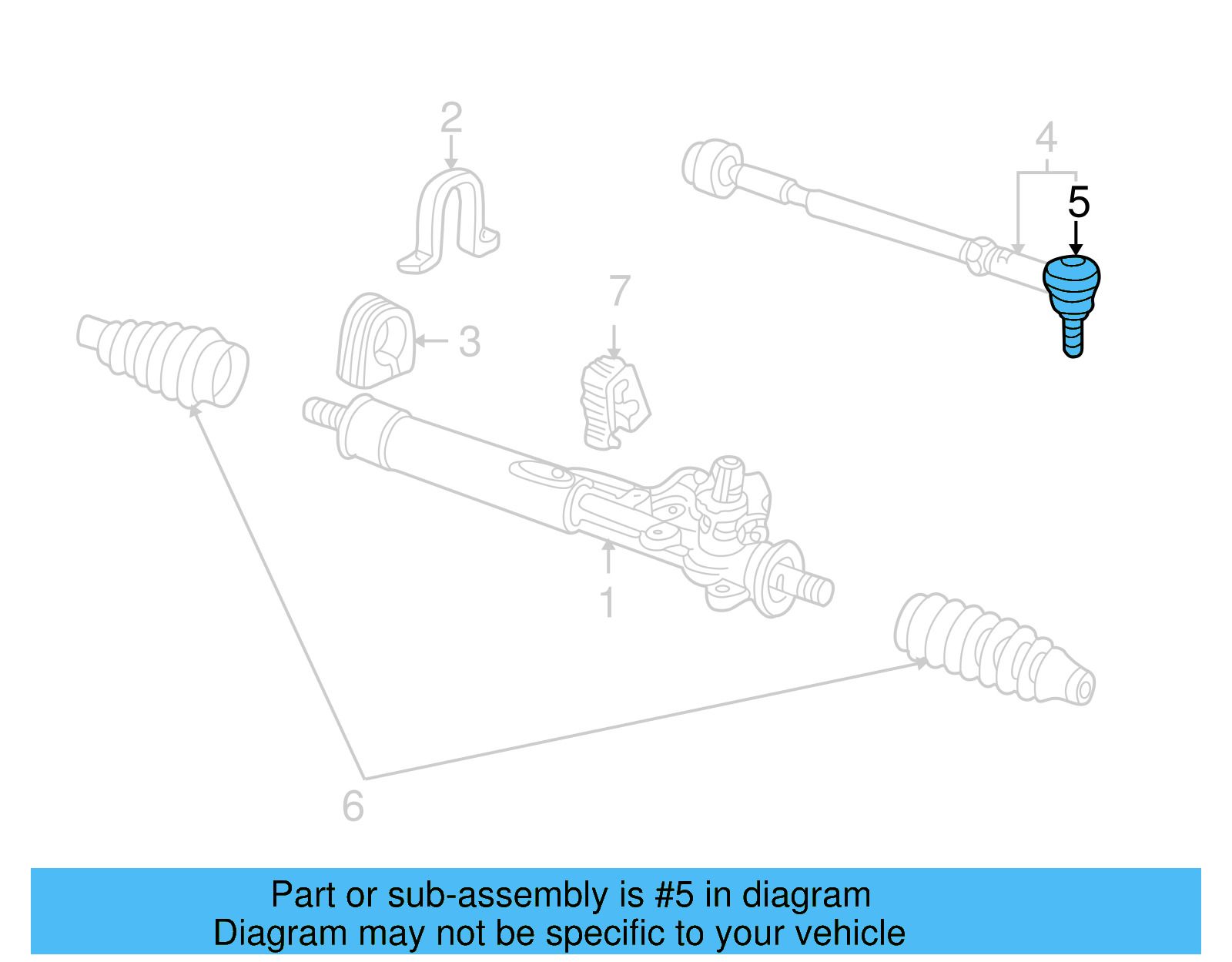 2
4
5
7
3
1
6

Part or sub-assembly is #5 in diagram
Diagram may not be specific to your vehicle