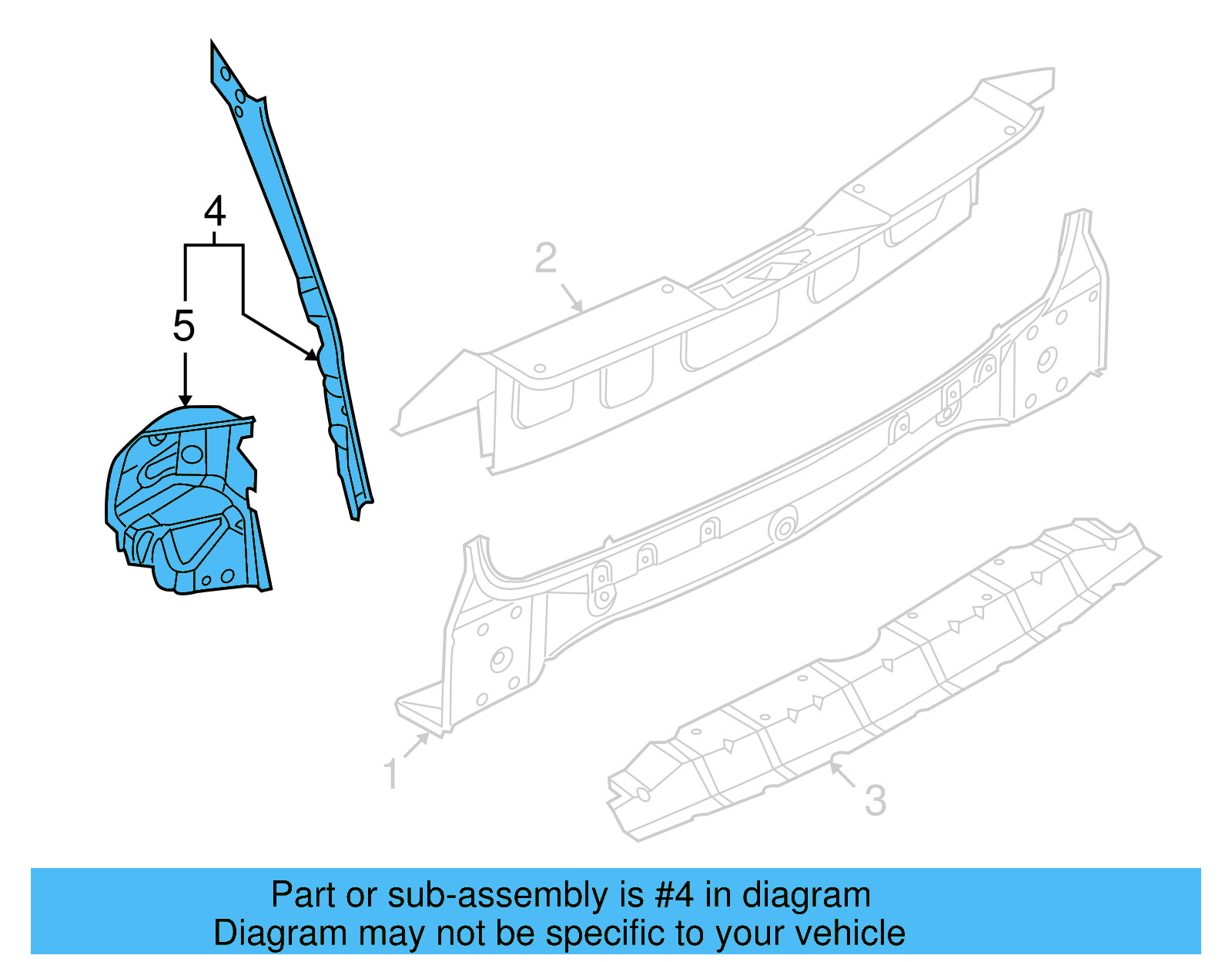 4
5
2
1
3
Part or sub-assembly is #4 in diagram
Diagram may not be specific to your vehicle