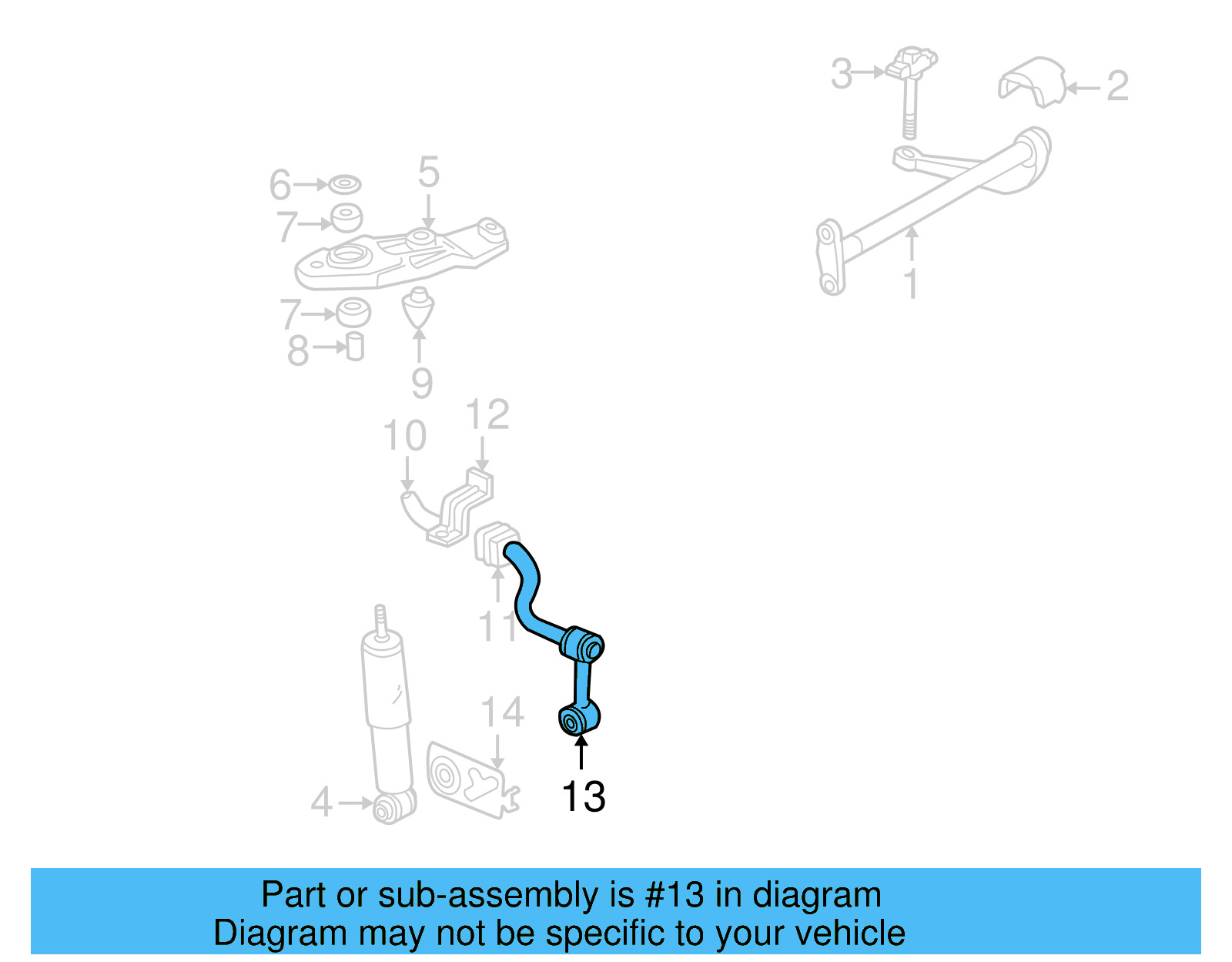 3
2
1
6
5
7
7
8
9
10
12
11
14
4
13

Part or sub-assembly is #13 in diagram
Diagram may not be specific to your vehicle