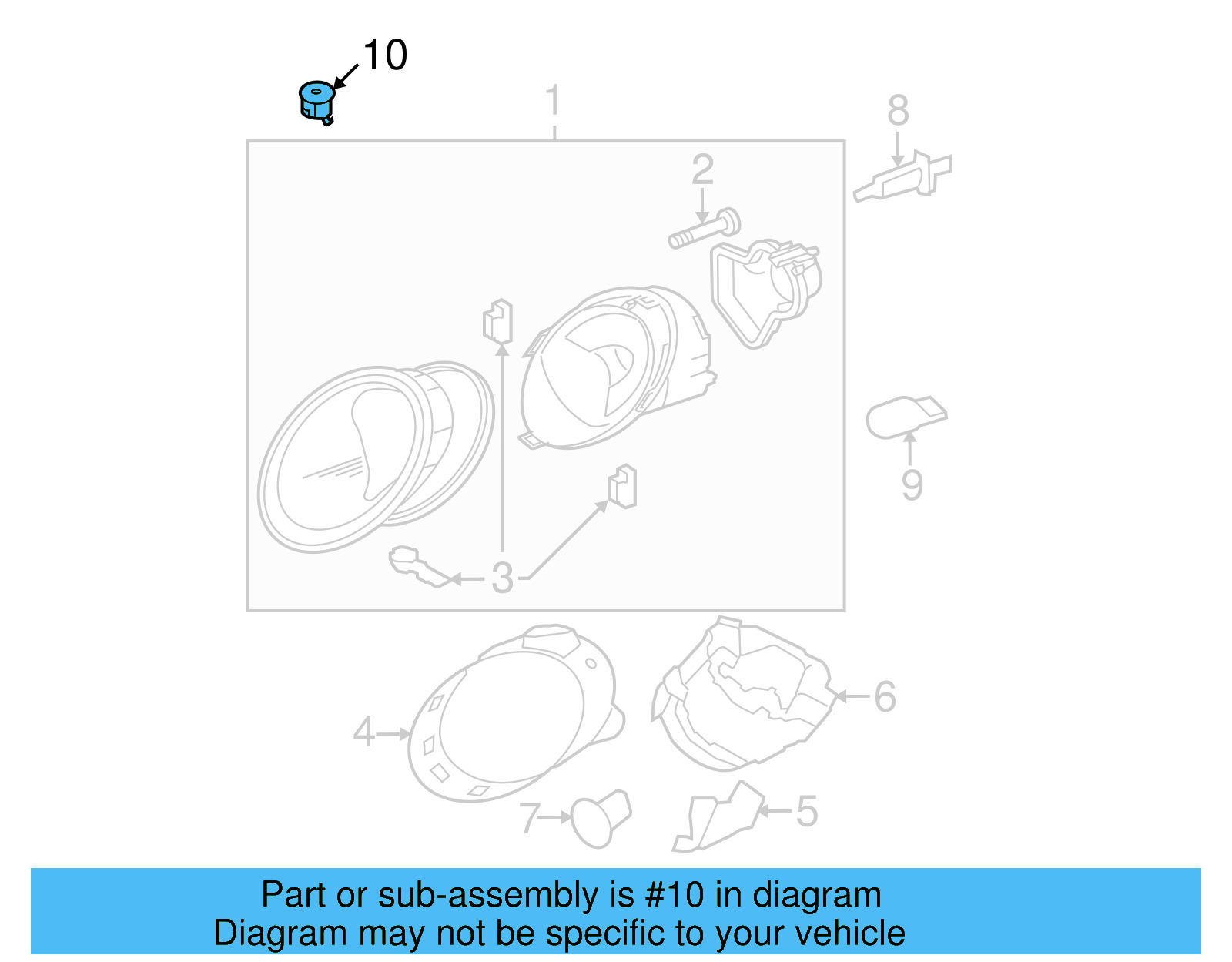 10
1
8
2
9
3
6
4
7
5

Part or sub-assembly is #10 in diagram
Diagram may not be specific to your vehicle