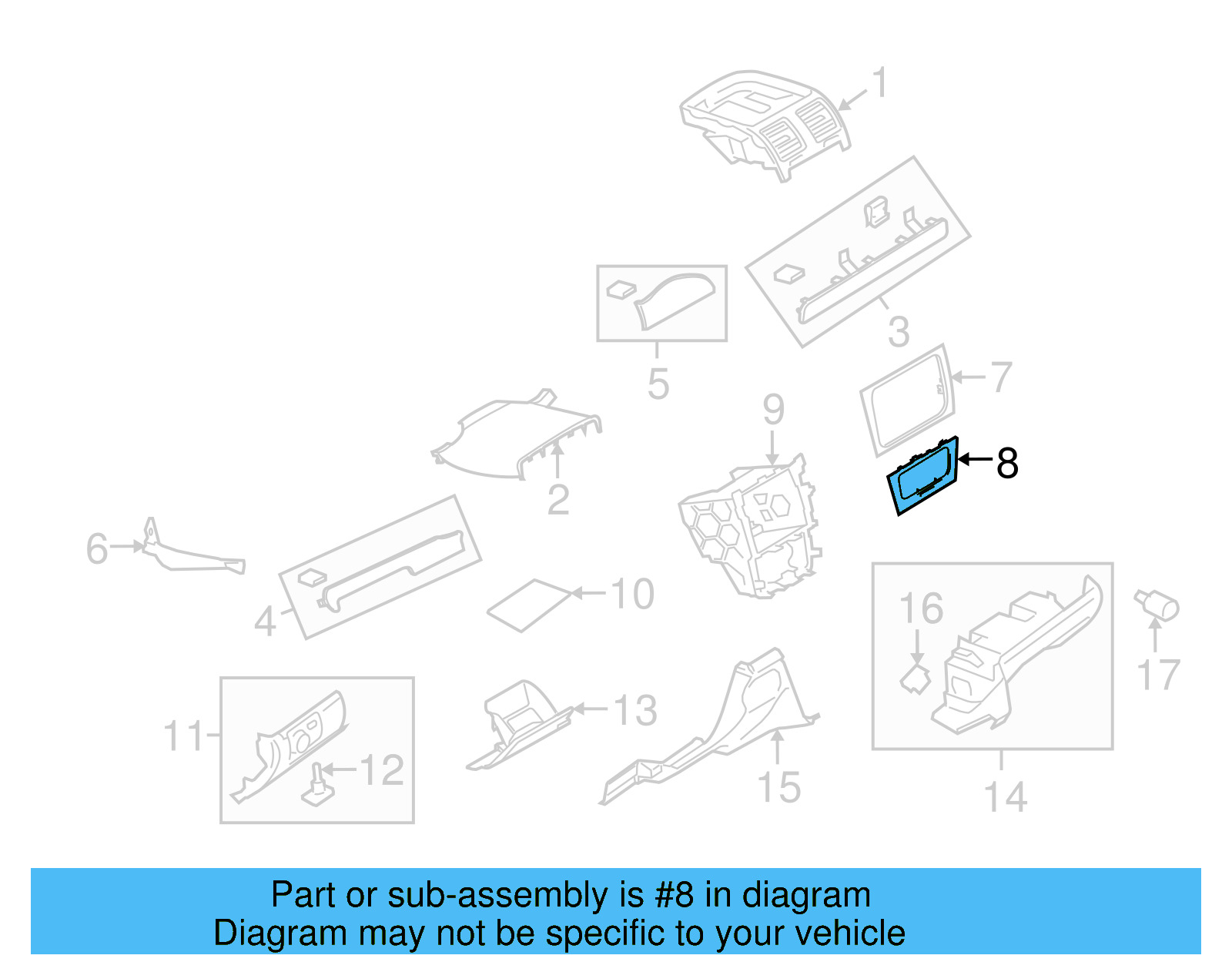 1
3
5
7
9
8
2
6
4
10
16
17
11
12
13
15
14

Part or sub-assembly is #8 in diagram
Diagram may not be specific to your vehicle