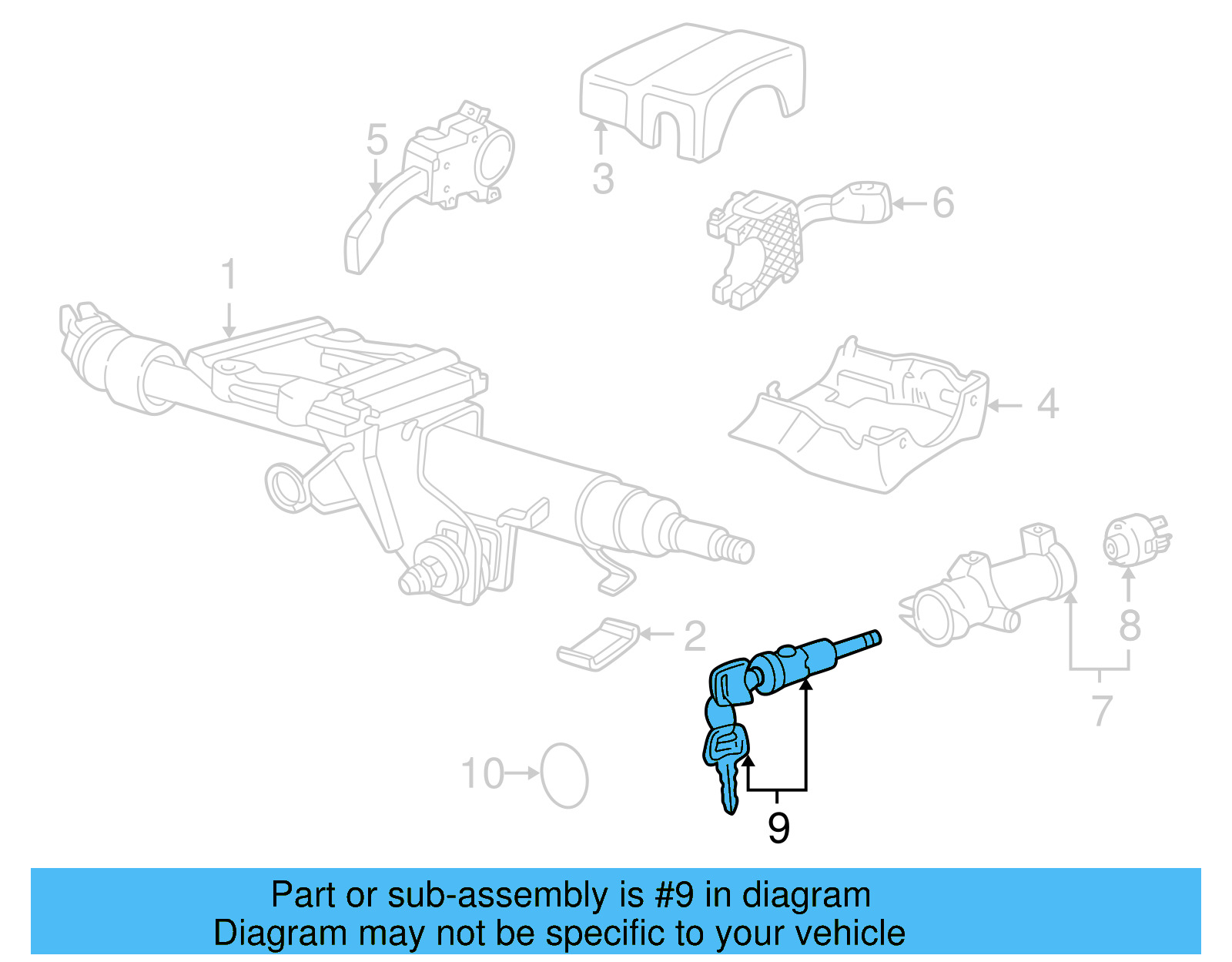 5
3
6
1
4
2
8
7
10
9

Part or sub-assembly is #9 in diagram
Diagram may not be specific to your vehicle