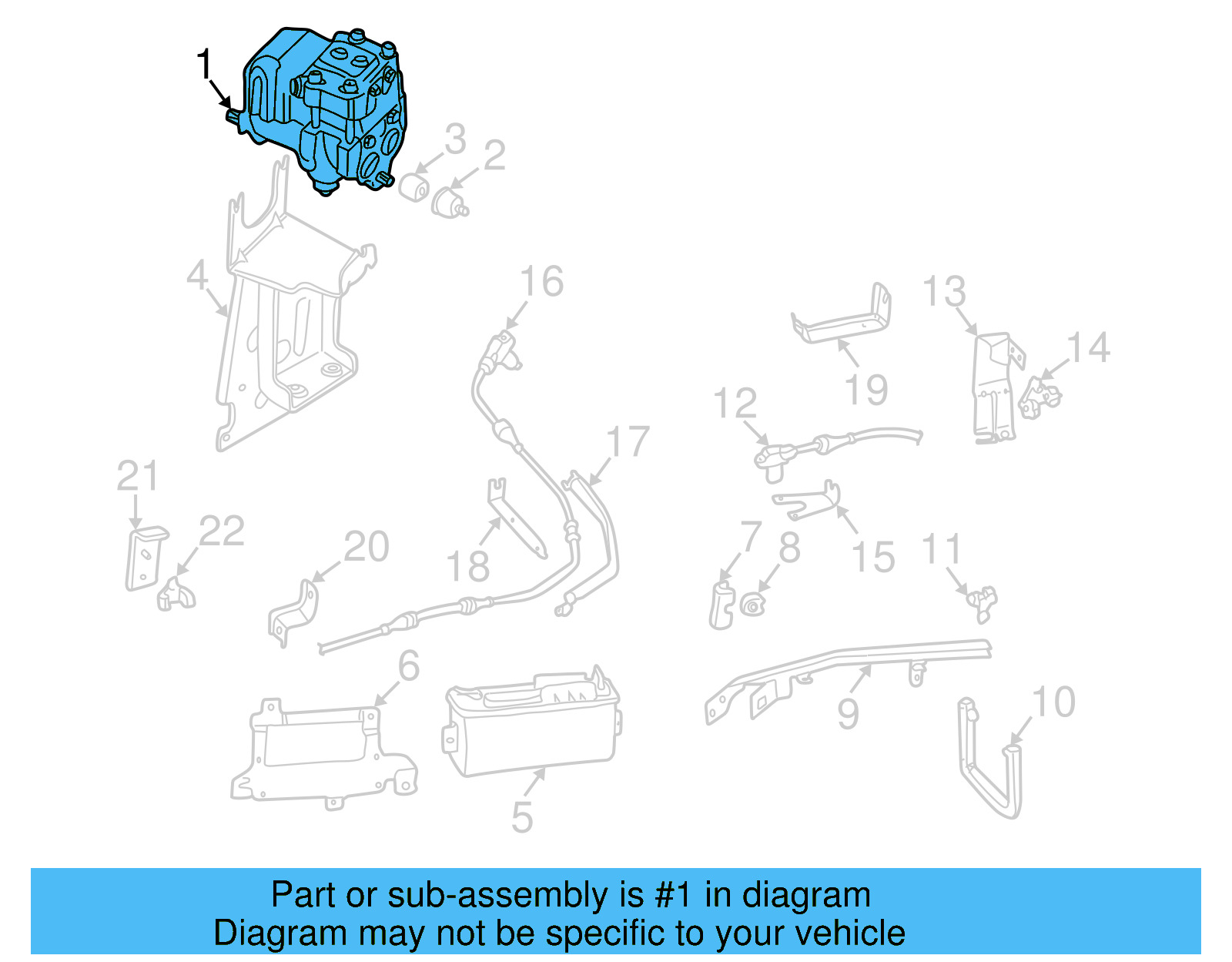 1
3
2
4
16
13
14
19
12
17
21
22
20
18
7
8
15
11
6
9
10
5

Part or sub-assembly is #1 in diagram
Diagram may not be specific to your vehicle