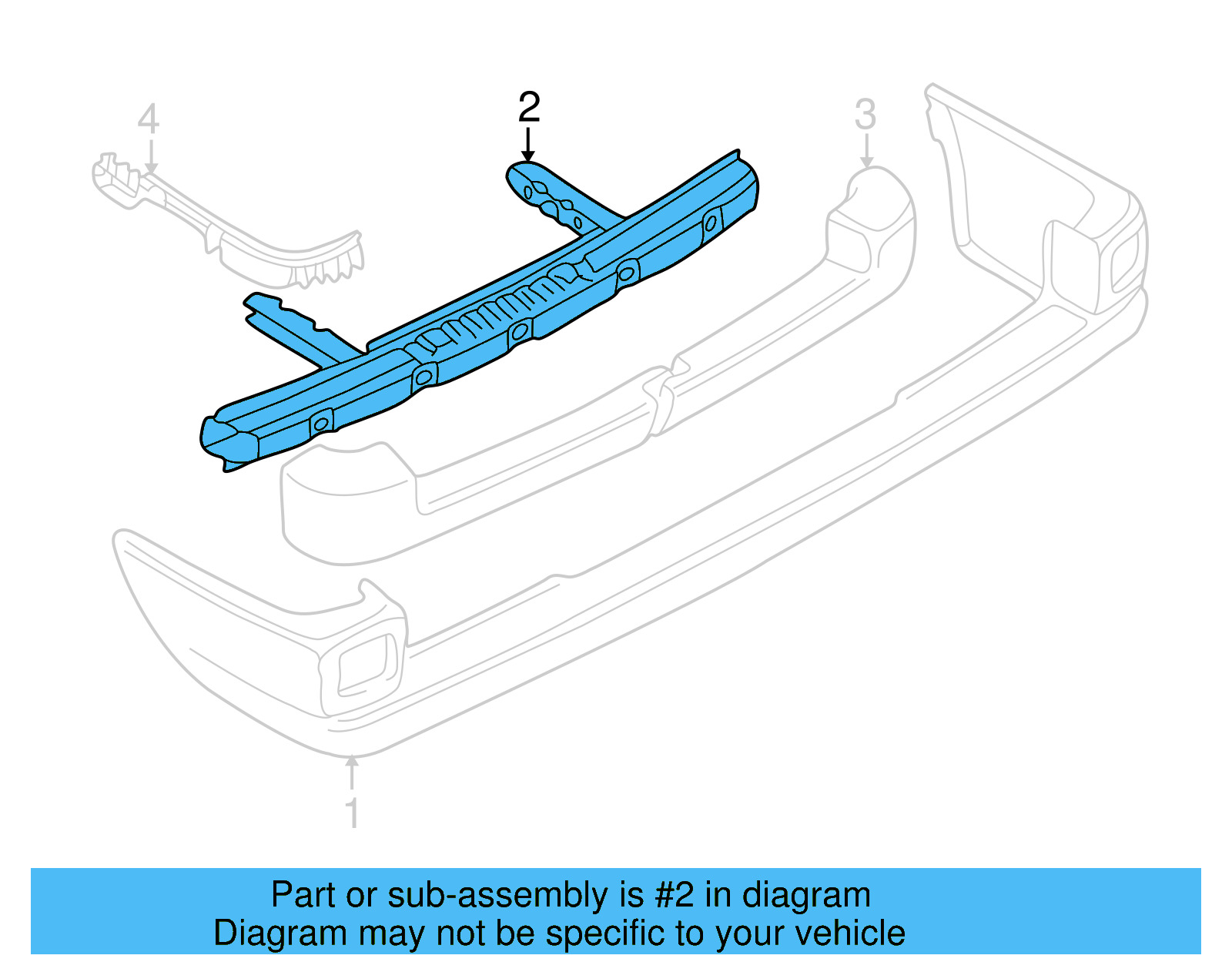 4

2

3

1

Part or sub-assembly is #2 in diagram
Diagram may not be specific to your vehicle